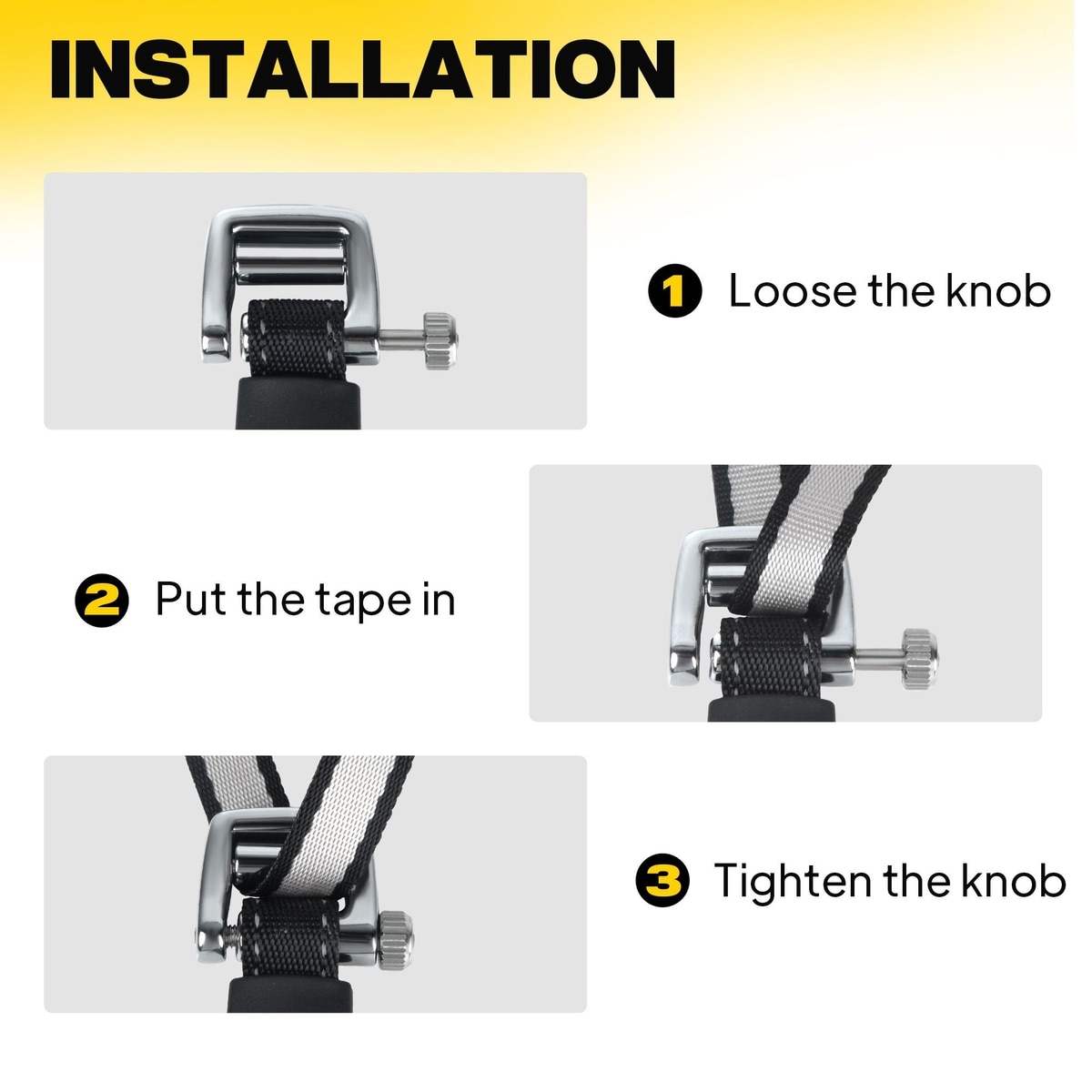 INSTALLATION

1 Loose the knob

2 Put the tape in

3 Tighten the knob