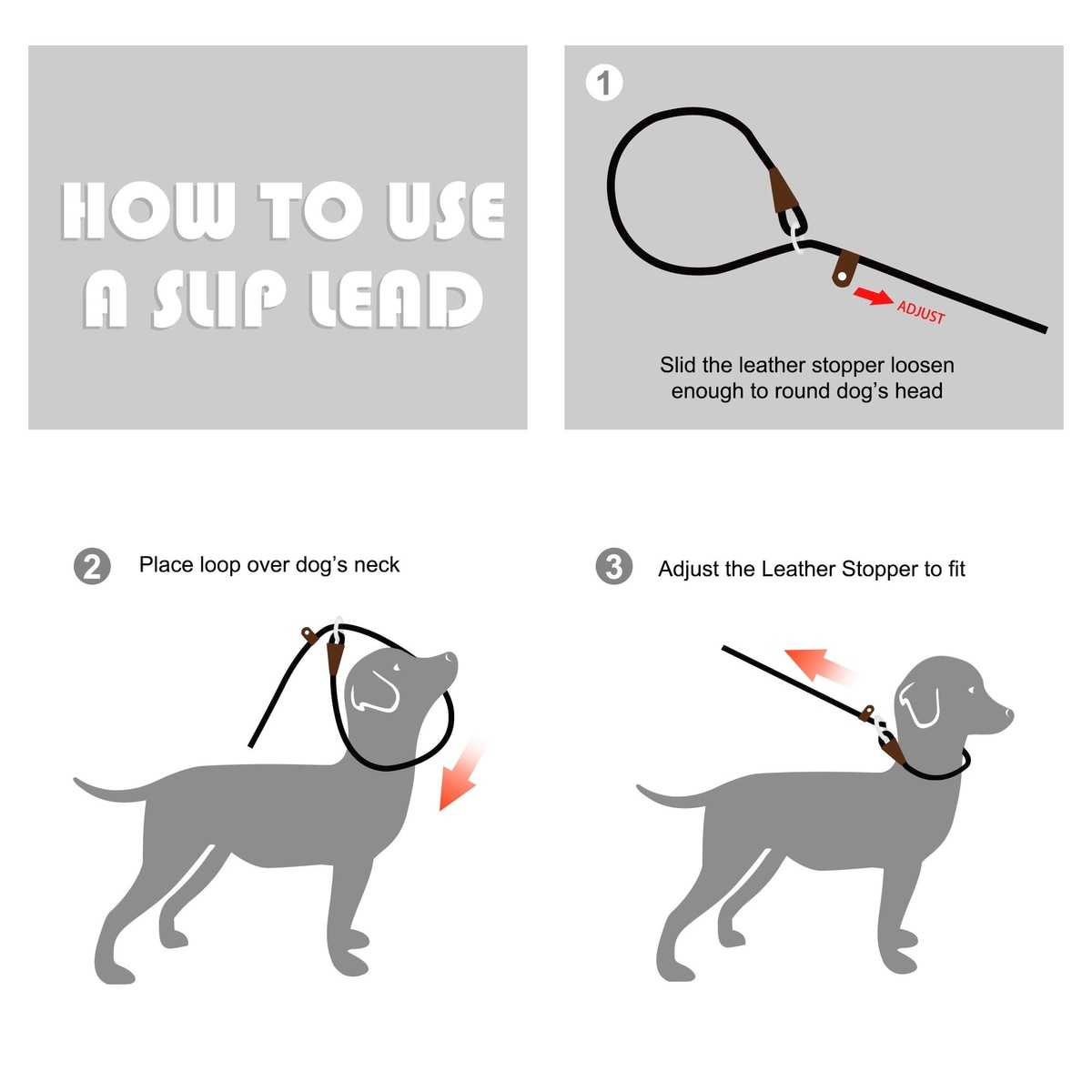 HOW TO USE A SLIP LEAD

1

ADJUST

Slid the leather stopper loosen enough to round dog's head

2 Place loop over dog's neck

3 Adjust the Leather Stopper to fit