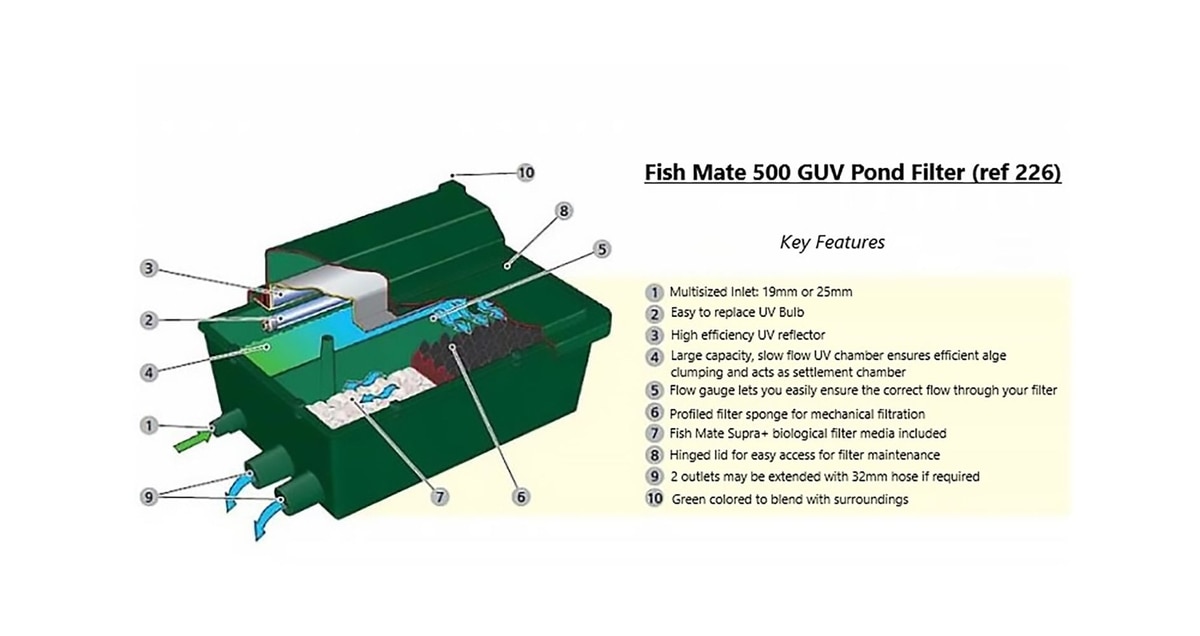 10

8

5

3

2

4

1

9

7

6

Fish Mate 500 GUV Pond Filter (ref 226)

Key Features

1 Multisized Inlet: 19mm or 25mm
2 Easy to replace UV Bulb
3 High efficiency UV reflector
4 Large capacity, slow flow UV chamber ensures efficient alge clumping and acts as settlement chamber
5 Flow gauge lets you easily ensure the correct flow through your filter
6 Profiled filter sponge for mechanical filtration
7 Fish Mate Supra+ biological filter media included
8 Hinged lid for easy access for filter maintenance
9 2 outlets may be extended with 32mm hose if required
10 Green colored to blend with surroundings