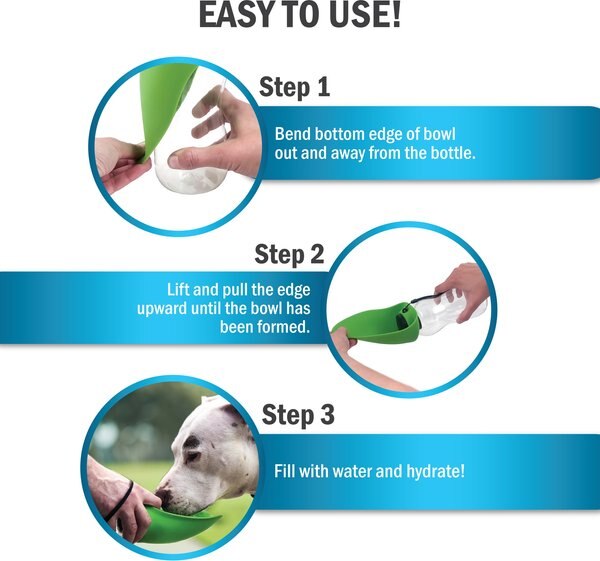 EASY TO USE!

Step 1

Bend bottom edge of bowl out and away from the bottle.

Step 2

Lift and pull the edge upward until the bowl has been formed.

Step 3

Fill with water and hydrate!