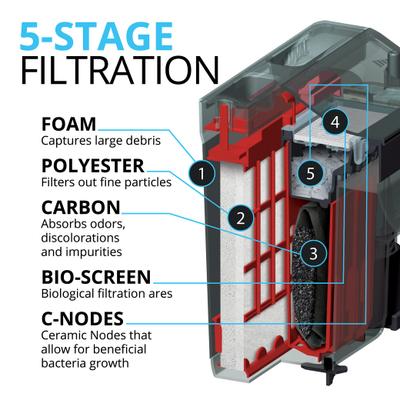 5-STAGE
FILTRATION

FOAM
Captures large debris

POLYESTER
Filters out fine particles

CARBON
Absorbs odors, discolorations and impurities

BIO-SCREEN
Biological filtration ares

C-NODES
Ceramic Nodes that allow for beneficial bacteria growth

1
2
3
4
5