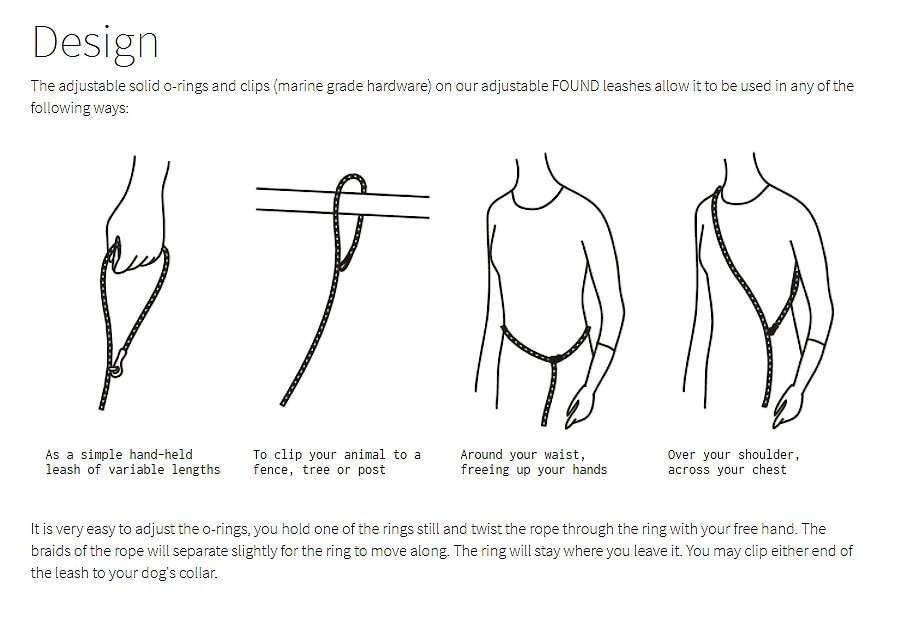 Design

The adjustable solid o-rings and clips (marine grade hardware) on our adjustable FOUND leashes allow it to be used in any of the following ways:

As a simple hand-held leash of variable lengths

To clip your animal to a fence, tree or post

Around your waist, freeing up your hands

Over your shoulder, across your chest

It is very easy to adjust the o-rings, you hold one of the rings still and twist the rope through the ring with your free hand. The braids of the rope will separate slightly for the ring to move along. The ring will stay where you leave it. You may clip either end of the leash to your dog's collar.