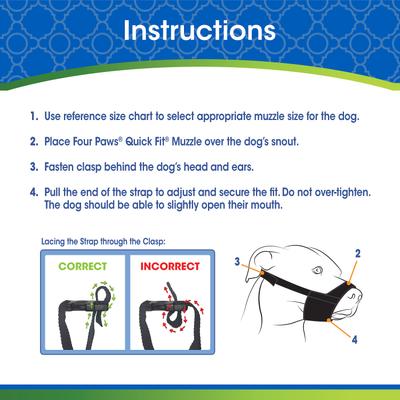 Instructions

1. Use reference size chart to select appropriate muzzle size for the dog.

2. Place Four Paws® Quick Fit® Muzzle over the dog's snout.

3. Fasten clasp behind the dog's head and ears.

4. Pull the end of the strap to adjust and secure the fit. Do not over-tighten. The dog should be able to slightly open their mouth.

Lacing the Strap through the Clasp:

CORRECT

INCORRECT

3

2

4