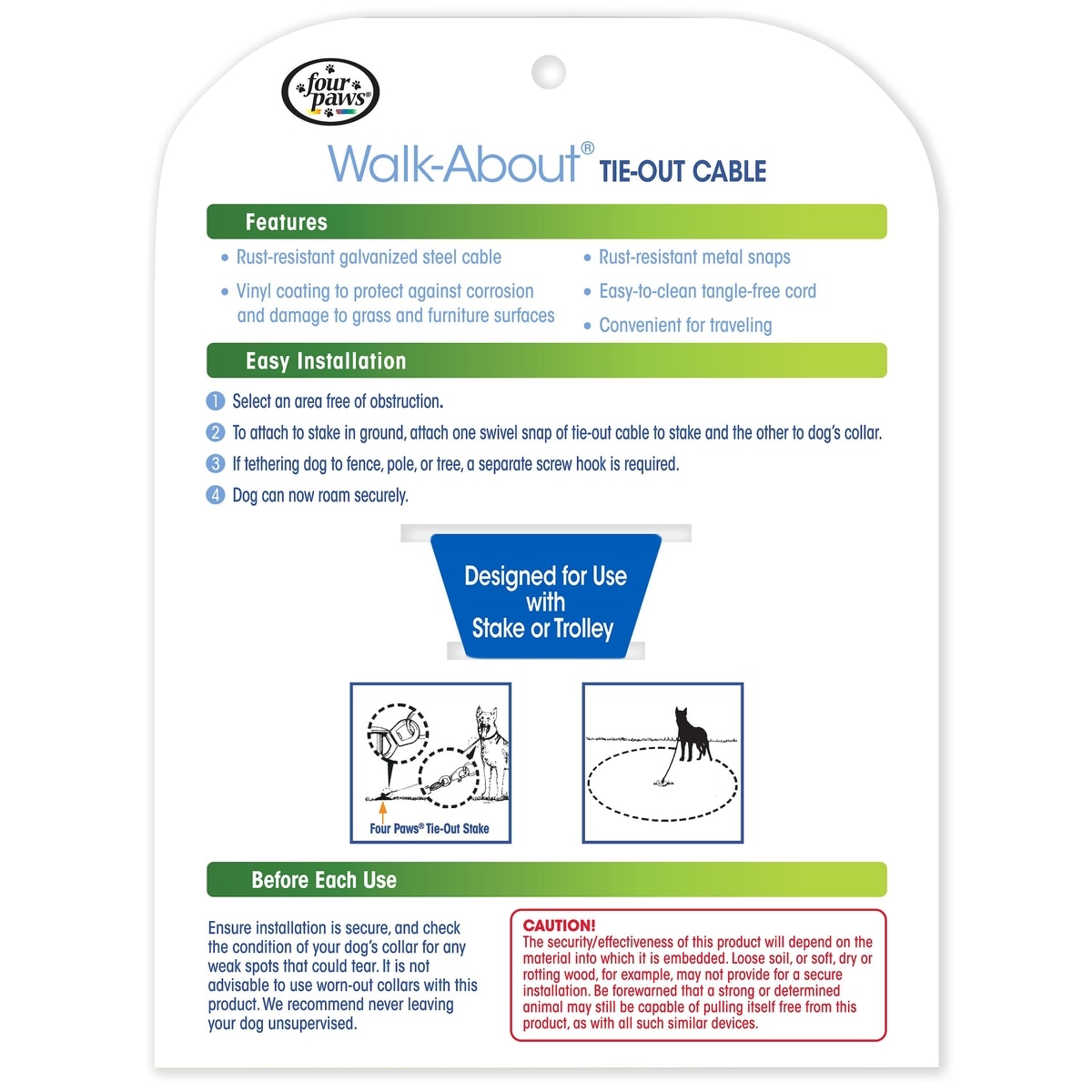 four paws®

Walk-About® TIE-OUT CABLE

Features

• Rust-resistant galvanized steel cable

• Vinyl coating to protect against corrosion and damage to grass and furniture surfaces

• Rust-resistant metal snaps

• Easy-to-clean tangle-free cord

• Convenient for traveling

Easy Installation

1 Select an area free of obstruction.

2 To attach to stake in ground, attach one swivel snap of tie-out cable to stake and the other to dog's collar.

3 If tethering dog to fence, pole, or tree, a separate screw hook is required.

4 Dog can now roam securely.

Designed for Use with Stake or Trolley

Four Paws® Tie-Out Stake

Before Each Use

Ensure installation is secure, and check the condition of your dog's collar for any weak spots that could tear. It is not advisable to use worn-out collars with this product. We recommend never leaving your dog unsupervised.

CAUTION!
The security/effectiveness of this product will depend on the material into which it is embedded. Loose soil, or soft, dry or rotting wood, for example, may not provide for a secure installation. Be forewarned that a strong or determined animal may still be capable of pulling itself free from this product, as with all such similar devices.