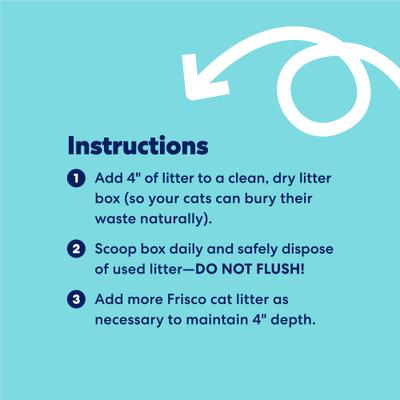 Instructions

1 Add 4" of litter to a clean, dry litter box (so your cats can bury their waste naturally).

2 Scoop box daily and safely dispose of used litter—DO NOT FLUSH!

3 Add more Frisco cat litter as necessary to maintain 4" depth.