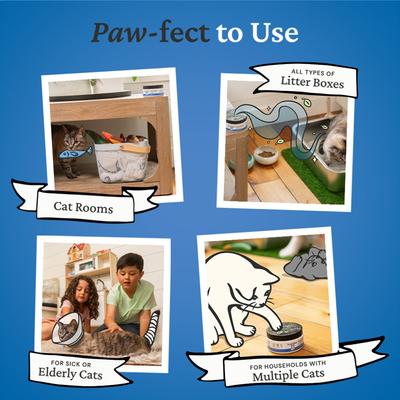 Paw-fect to Use

Cat Rooms

ALL TYPES OF
Litter Boxes

FOR SICK OR
Elderly Cats

FOR HOUSEHOLDS WITH
Multiple Cats