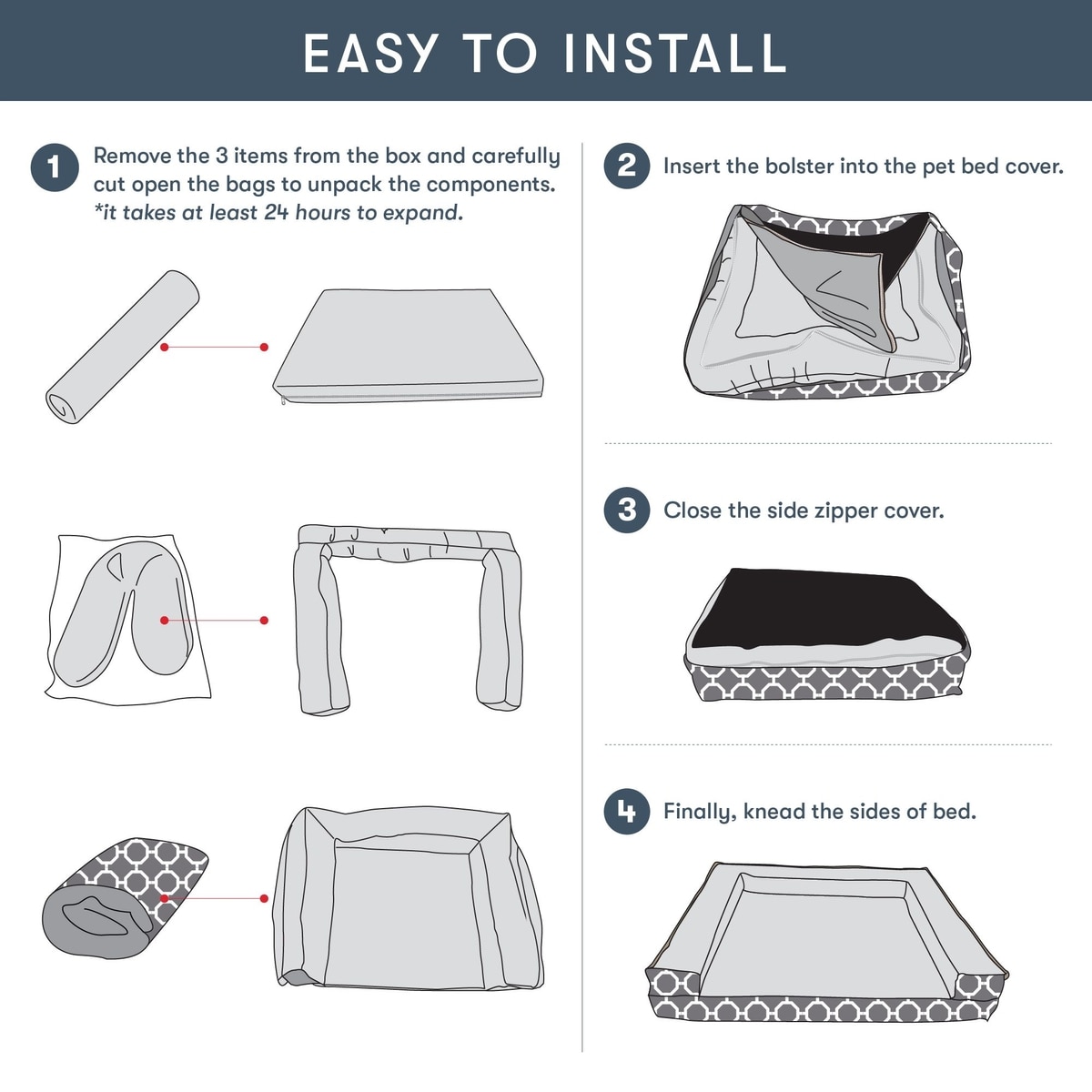 EASY TO INSTALL

1 Remove the 3 items from the box and carefully cut open the bags to unpack the components. *it takes at least 24 hours to expand.

2 Insert the bolster into the pet bed cover.

3 Close the side zipper cover.

4 Finally, knead the sides of bed.