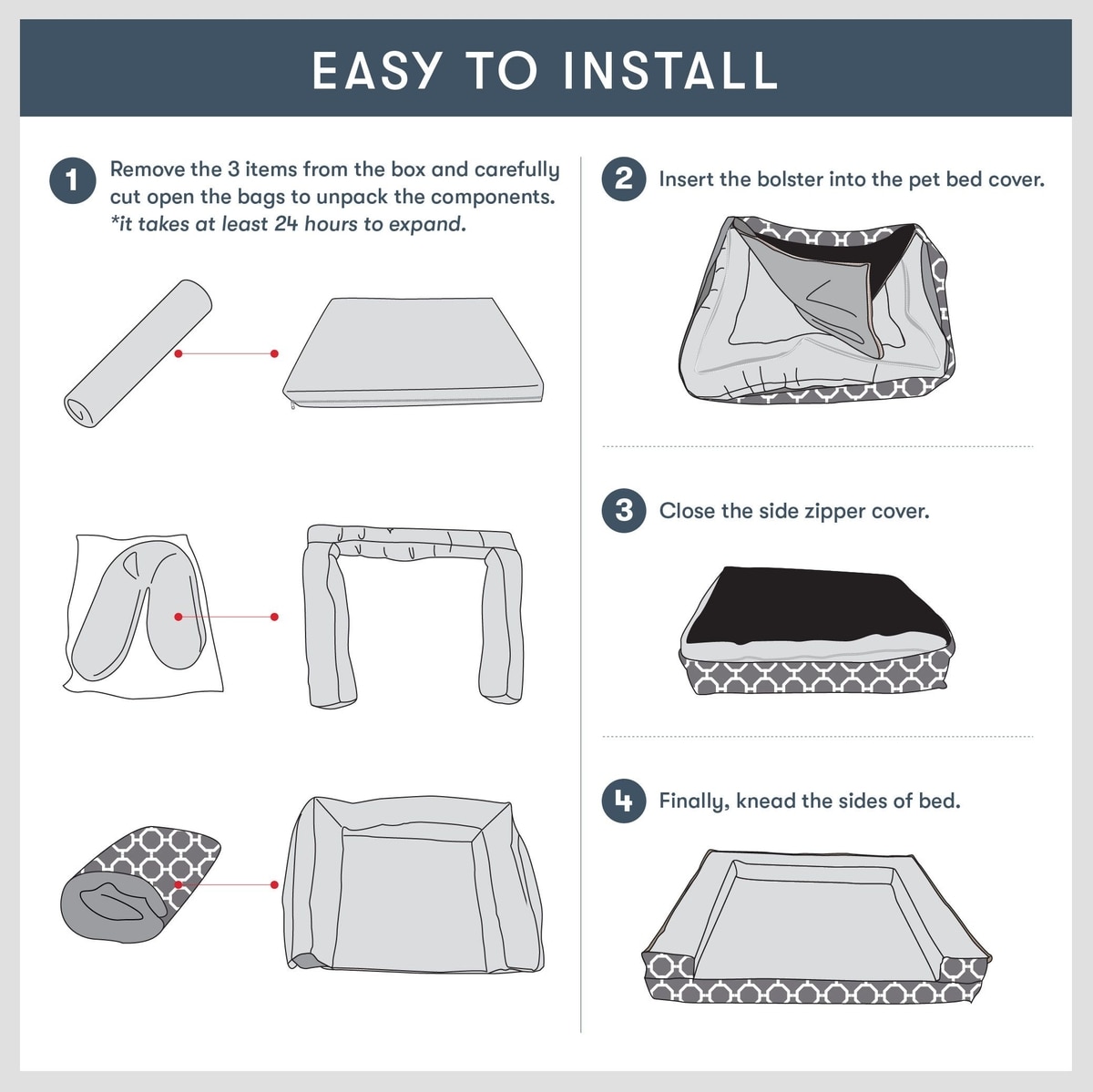 EASY TO INSTALL

1 Remove the 3 items from the box and carefully cut open the bags to unpack the components. *it takes at least 24 hours to expand.

2 Insert the bolster into the pet bed cover.

3 Close the side zipper cover.

4 Finally, knead the sides of bed.