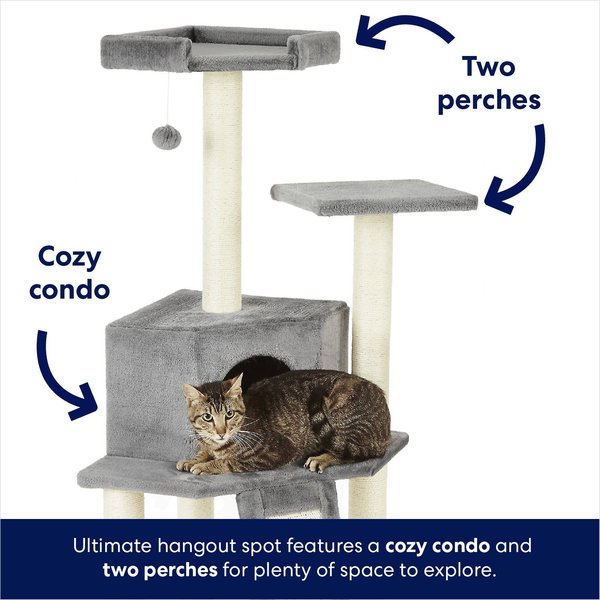 Two perches

Cozy condo

Ultimate hangout spot features a cozy condo and two perches for plenty of space to explore.