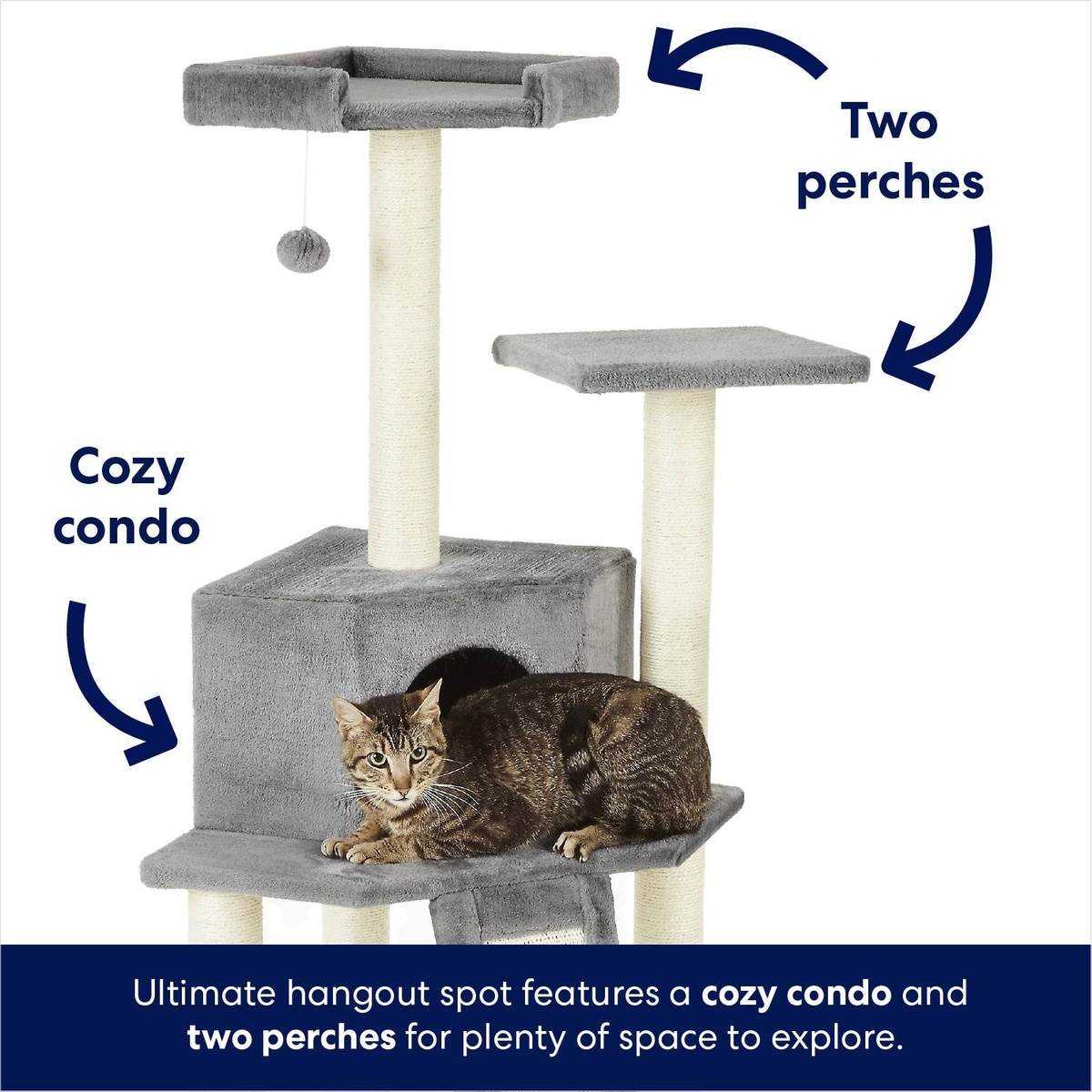 Two perches

Cozy condo

Ultimate hangout spot features a cozy condo and two perches for plenty of space to explore.