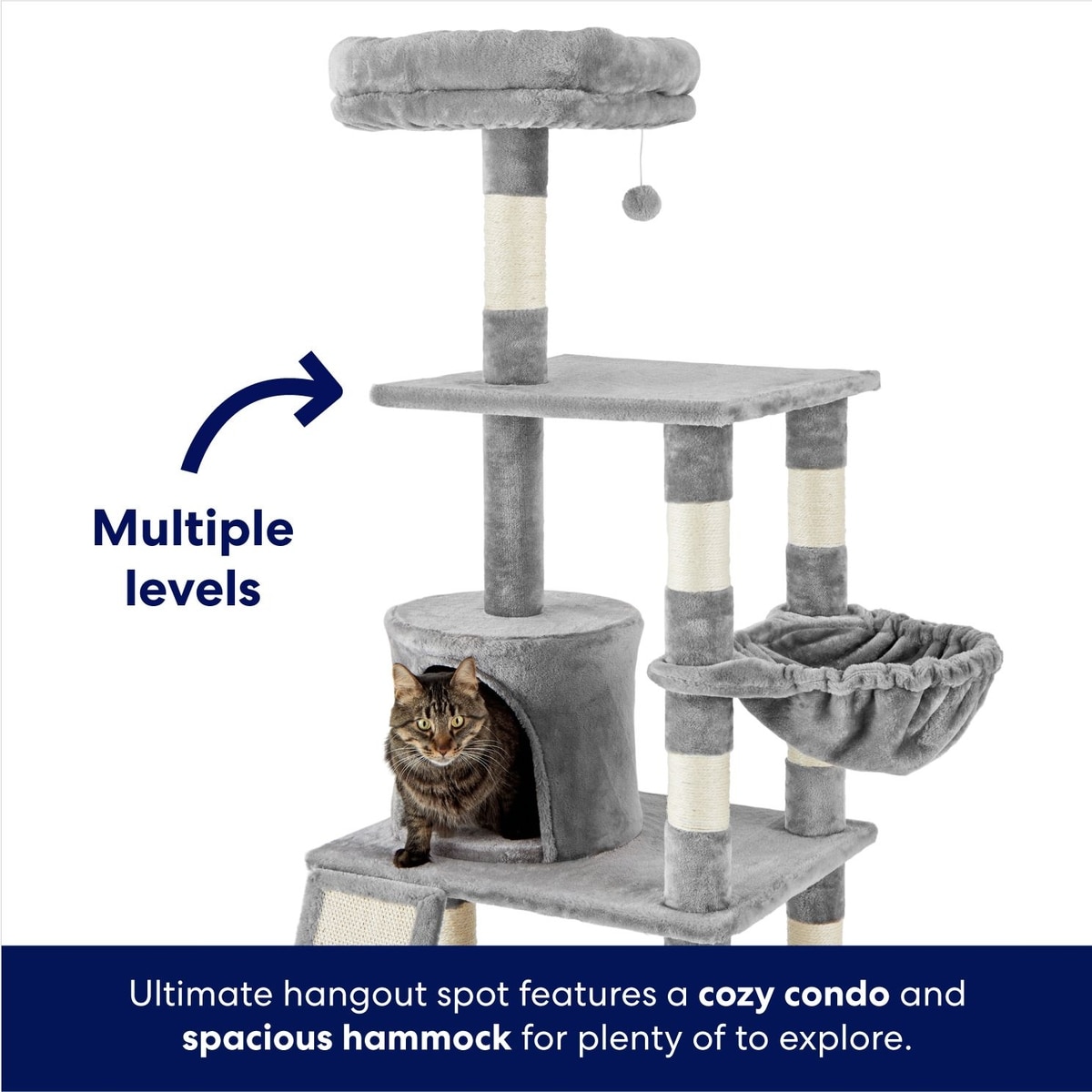 Multiple levels

Ultimate hangout spot features a cozy condo and spacious hammock for plenty of to explore.