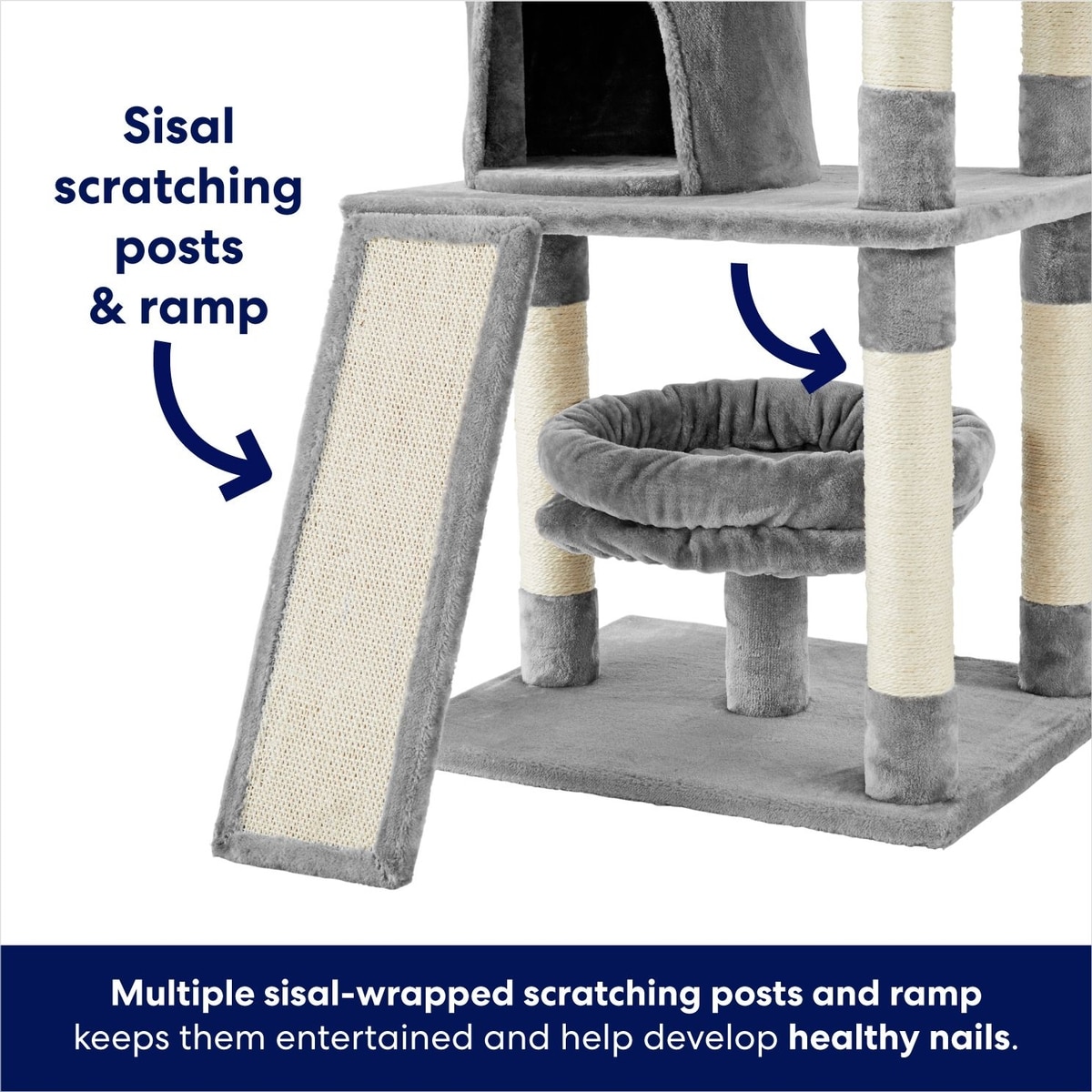 Sisal scratching posts & ramp

Multiple sisal-wrapped scratching posts and ramp keeps them entertained and help develop healthy nails.