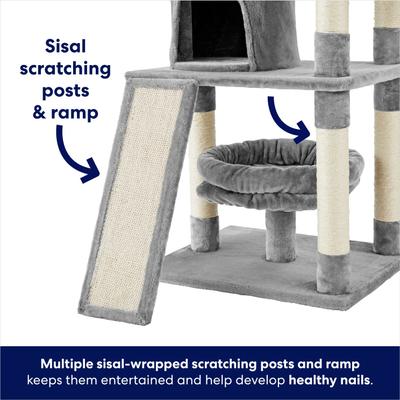 Sisal scratching posts & ramp

Multiple sisal-wrapped scratching posts and ramp keeps them entertained and help develop healthy nails.