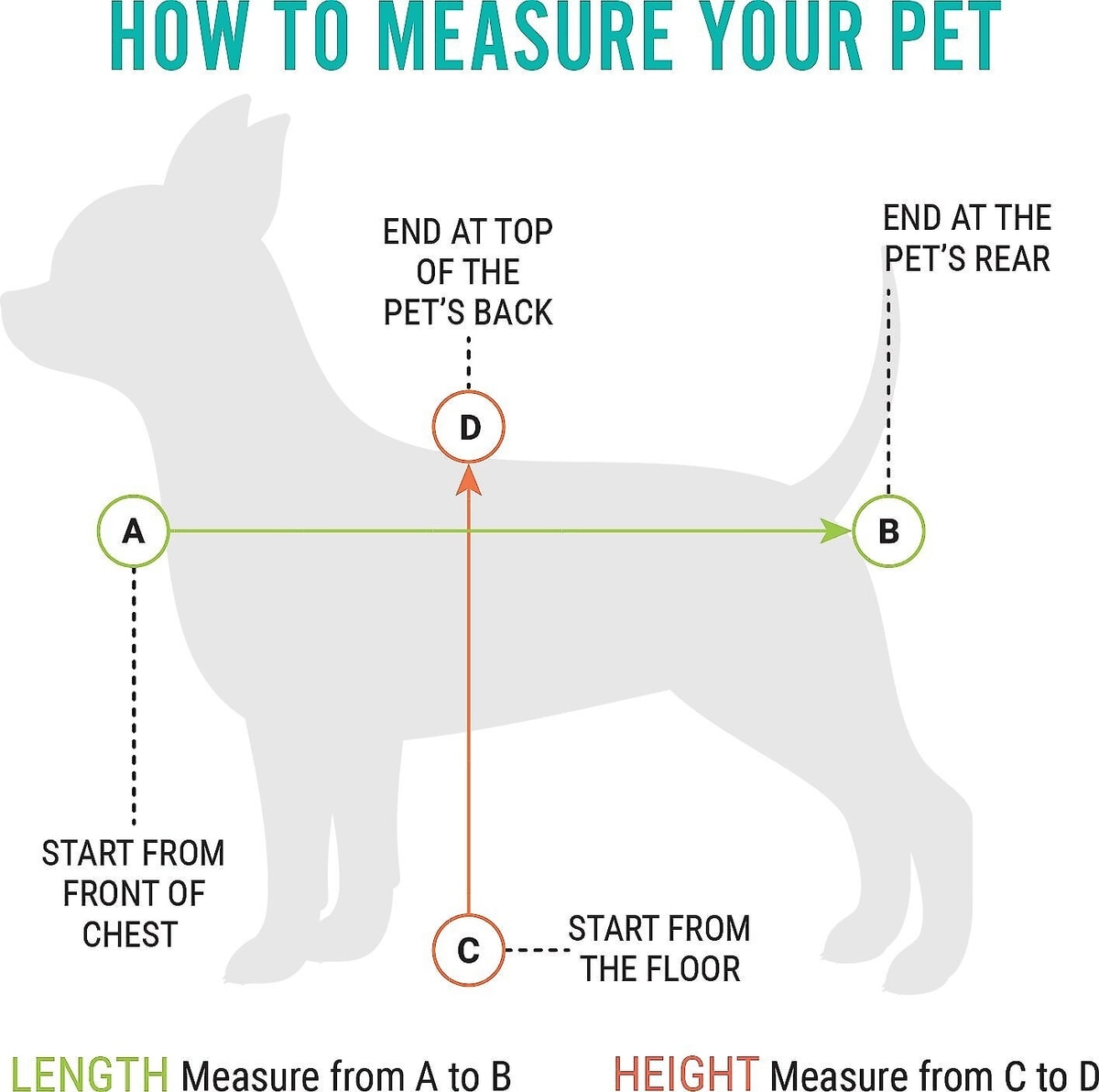 HOW TO MEASURE YOUR PET

END AT TOP OF THE PET'S BACK

END AT THE PET'S REAR

D

A

B

START FROM FRONT OF CHEST

C

START FROM THE FLOOR

LENGTH Measure from A to B

HEIGHT Measure from C to D