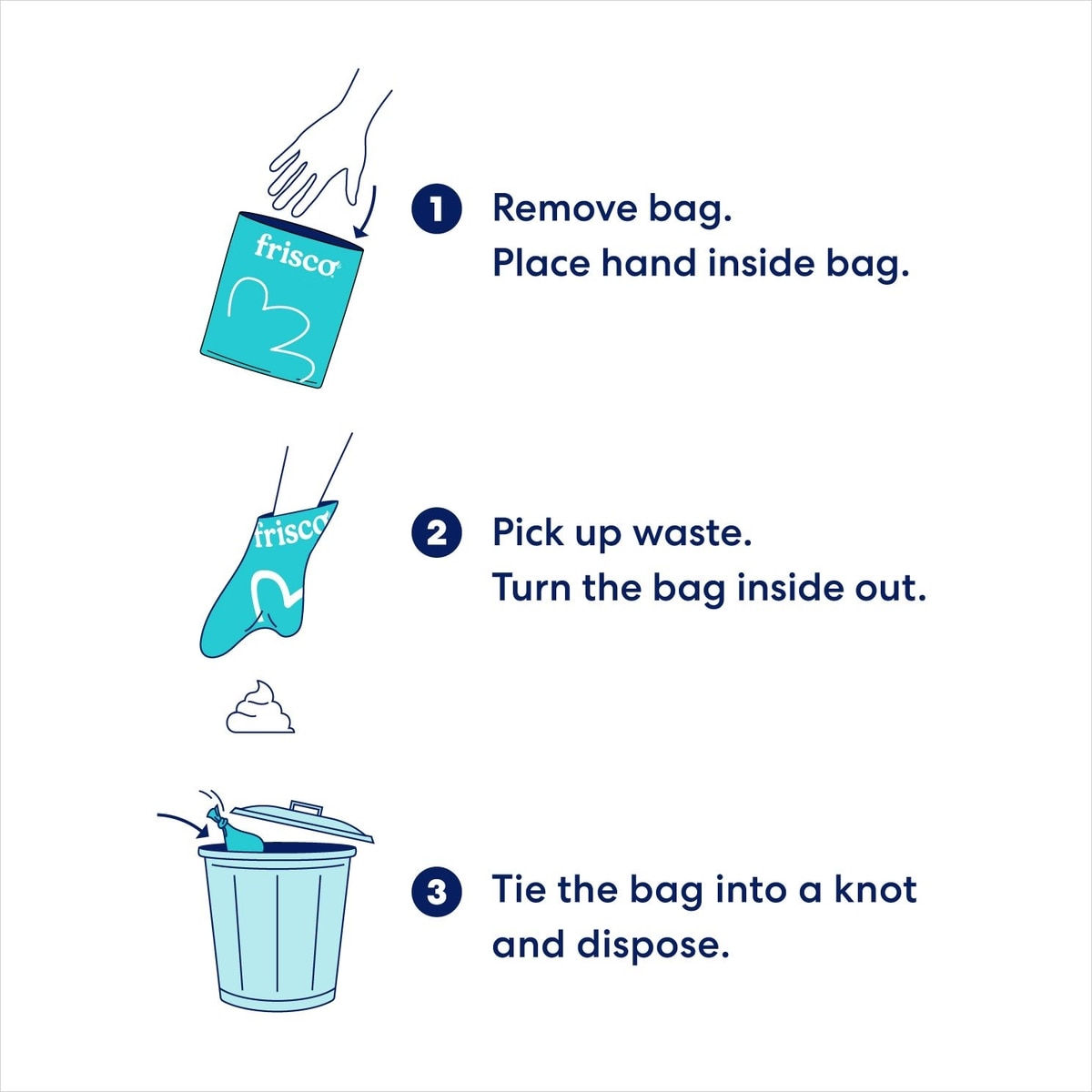 frisco

1 Remove bag.
Place hand inside bag.

frisco

2 Pick up waste.
Turn the bag inside out.

3 Tie the bag into a knot and dispose.