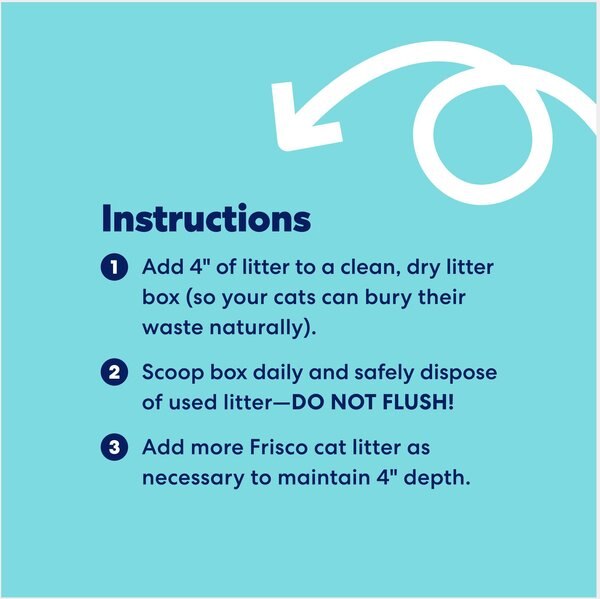 Instructions

1 Add 4" of litter to a clean, dry litter box (so your cats can bury their waste naturally).

2 Scoop box daily and safely dispose of used litter—DO NOT FLUSH!

3 Add more Frisco cat litter as necessary to maintain 4" depth.