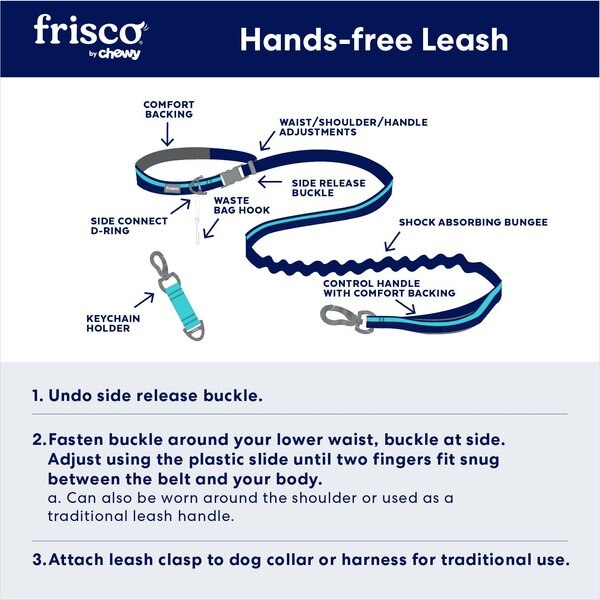 frisco
by chewy

Hands-free Leash

COMFORT BACKING

WAIST/SHOULDER/HANDLE ADJUSTMENTS

SIDE RELEASE BUCKLE

WASTE BAG HOOK

SIDE CONNECT D-RING

SHOCK ABSORBING BUNGEE

CONTROL HANDLE WITH COMFORT BACKING

KEYCHAIN HOLDER

1. Undo side release buckle.

2. Fasten buckle around your lower waist, buckle at side. Adjust using the plastic slide until two fingers fit snug between the belt and your body.
a. Can also be worn around the shoulder or used as a traditional leash handle.

3. Attach leash clasp to dog collar or harness for traditional use.