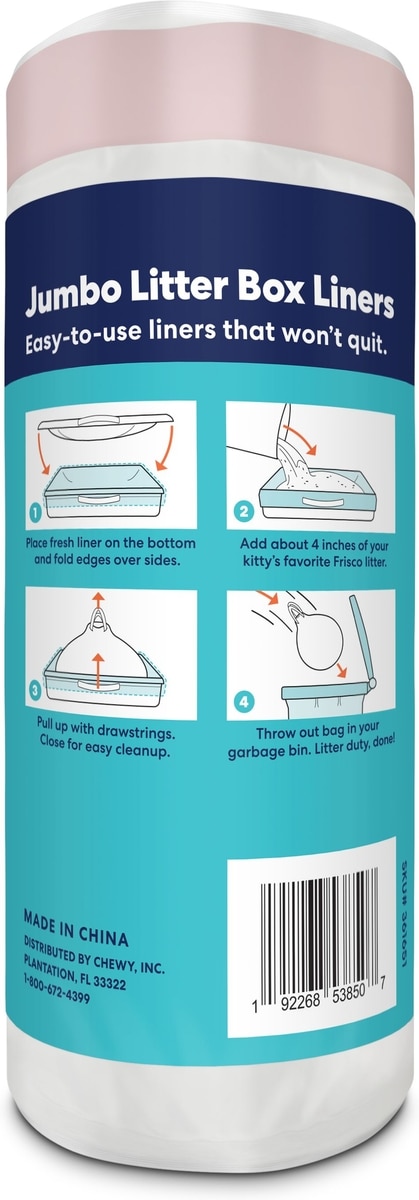 Jumbo Litter Box Liners
Easy-to-use liners that won't quit.

1
Place fresh liner on the bottom and fold edges over sides.

2
Add about 4 inches of your kitty's favorite Frisco litter.

3
Pull up with drawstrings. Close for easy cleanup.

4
Throw out bag in your garbage bin. Litter duty, done!

MADE IN CHINA
DISTRIBUTED BY CHEWY, INC.
PLANTATION, FL 33322
1-800-672-4399

SKU# 301651

1 92268 53850 7