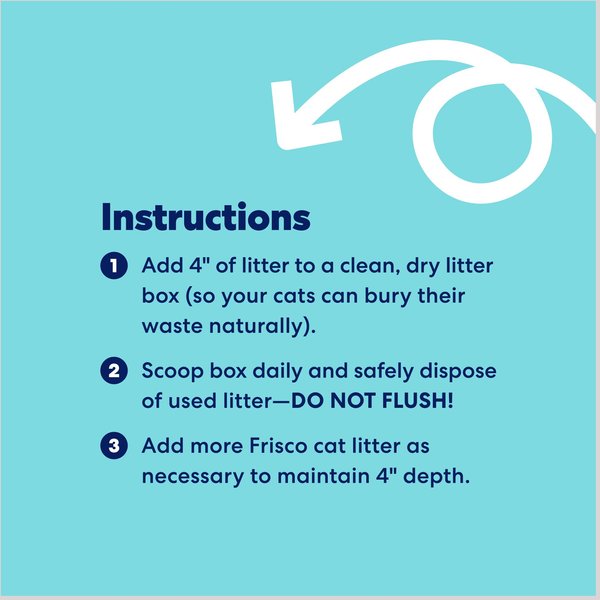 Instructions

1 Add 4" of litter to a clean, dry litter box (so your cats can bury their waste naturally).

2 Scoop box daily and safely dispose of used litter—DO NOT FLUSH!

3 Add more Frisco cat litter as necessary to maintain 4" depth.