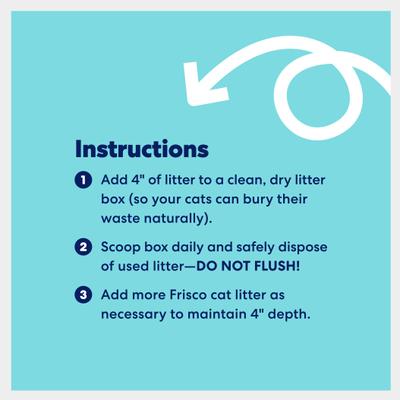 Instructions

1 Add 4" of litter to a clean, dry litter box (so your cats can bury their waste naturally).

2 Scoop box daily and safely dispose of used litter—DO NOT FLUSH!

3 Add more Frisco cat litter as necessary to maintain 4" depth.