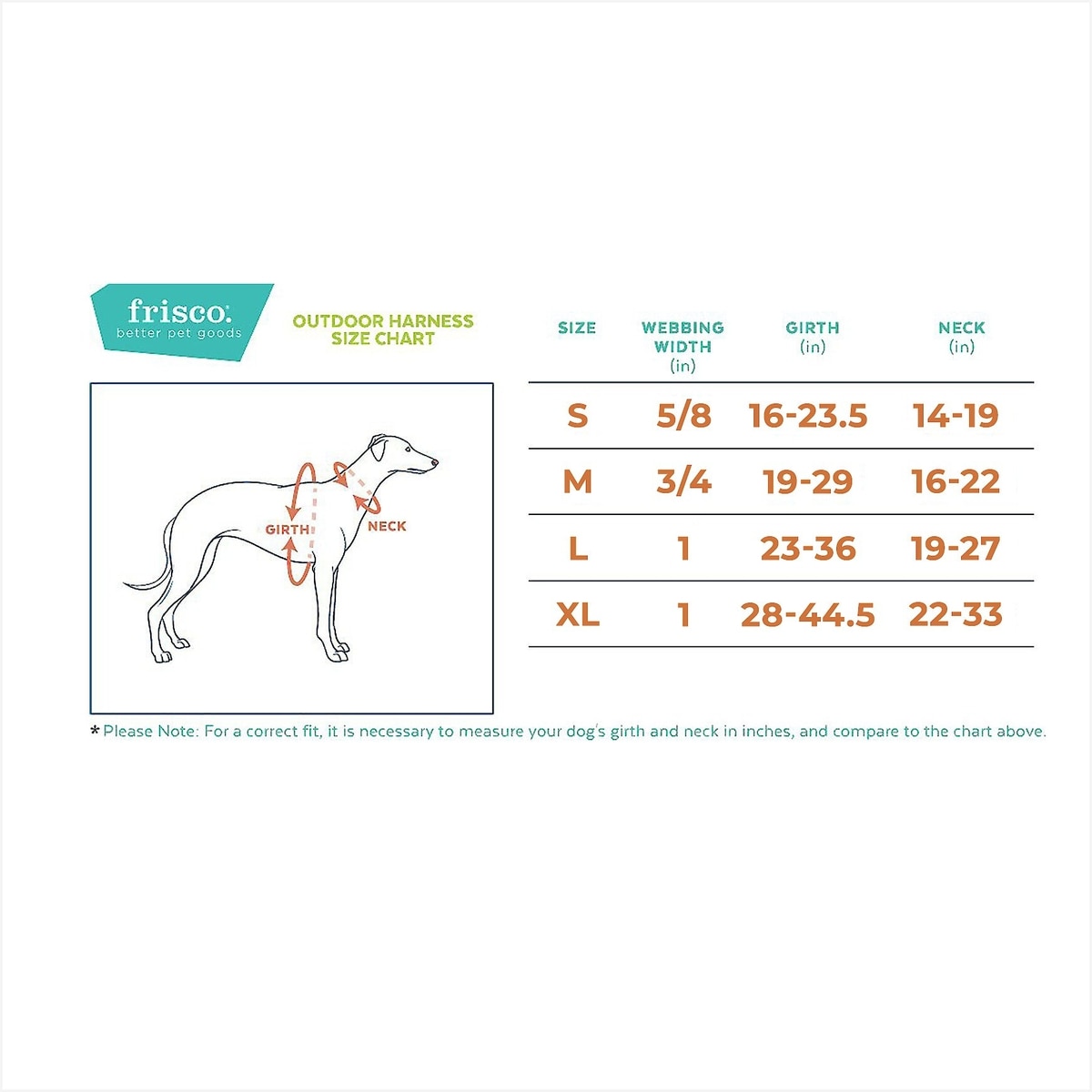 frisco.
better pet goods

OUTDOOR HARNESS
SIZE CHART

GIRTH
NECK

| SIZE | WEBBING WIDTH (in) | GIRTH (in) | NECK (in) |
|---|---|---|---|
| S | 5/8 | 16-23.5 | 14-19 |
| M | 3/4 | 19-29 | 16-22 |
| L | 1 | 23-36 | 19-27 |
| XL | 1 | 28-44.5 | 22-33 |

* Please Note: For a correct fit, it is necessary to measure your dog's girth and neck in inches, and compare to the chart above.