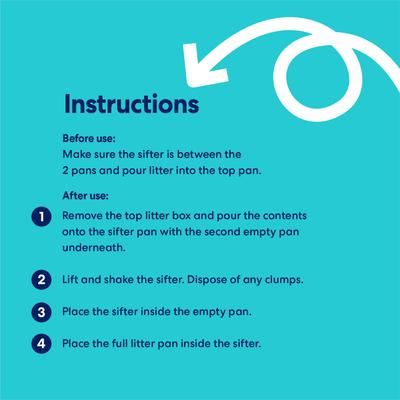 Instructions

Before use:
Make sure the sifter is between the 2 pans and pour litter into the top pan.

After use:

1 Remove the top litter box and pour the contents onto the sifter pan with the second empty pan underneath.

2 Lift and shake the sifter. Dispose of any clumps.

3 Place the sifter inside the empty pan.

4 Place the full litter pan inside the sifter.