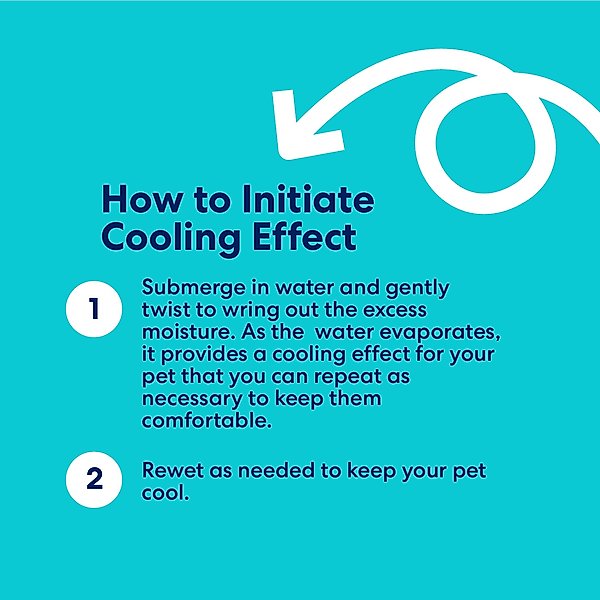 How to Initiate Cooling Effect

1 Submerge in water and gently twist to wring out the excess moisture. As the water evaporates, it provides a cooling effect for your pet that you can repeat as necessary to keep them comfortable.

2 Rewet as needed to keep your pet cool.