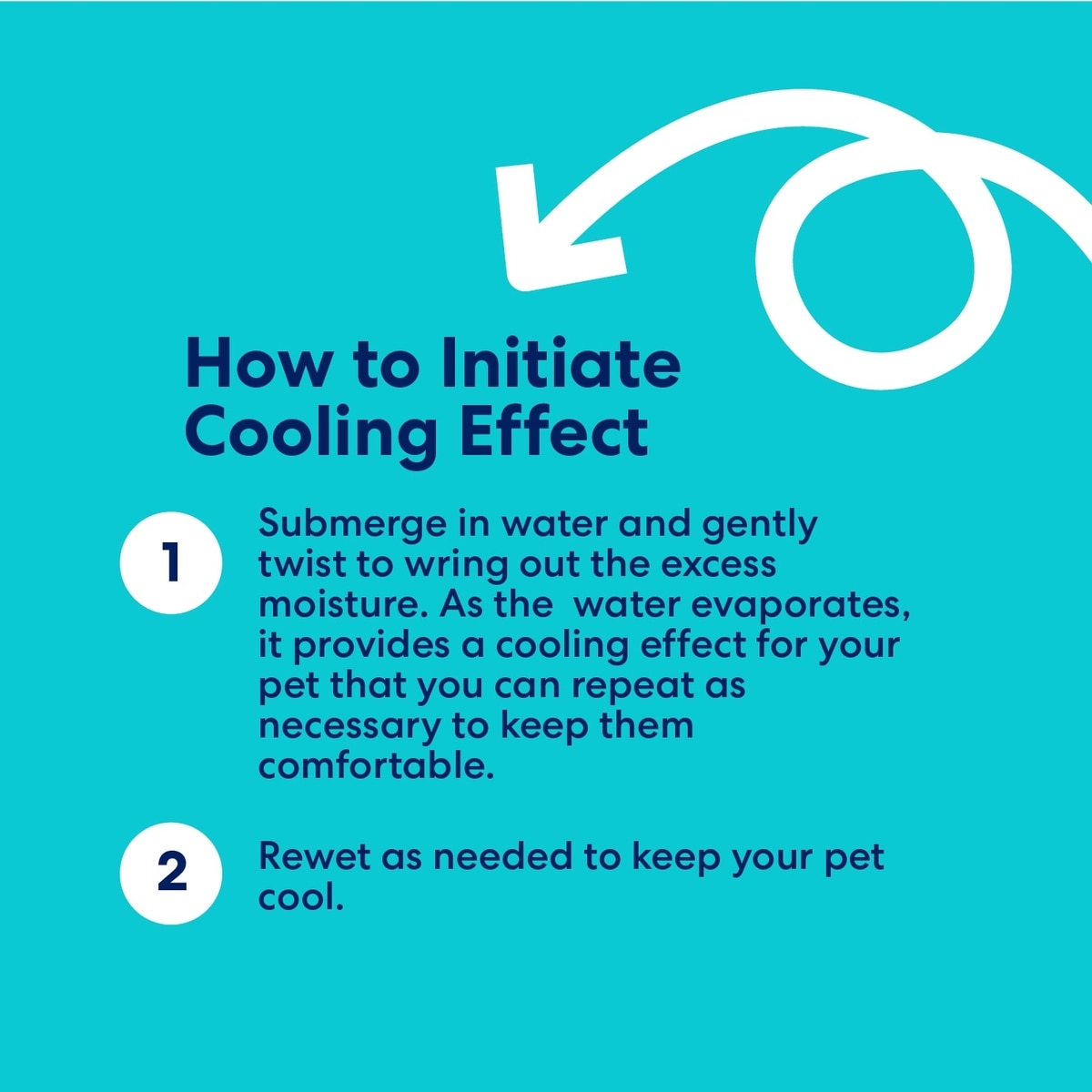 How to Initiate Cooling Effect

1

Submerge in water and gently twist to wring out the excess moisture. As the  water evaporates, it provides a cooling effect for your pet that you can repeat as necessary to keep them comfortable.

2

Rewet as needed to keep your pet cool.