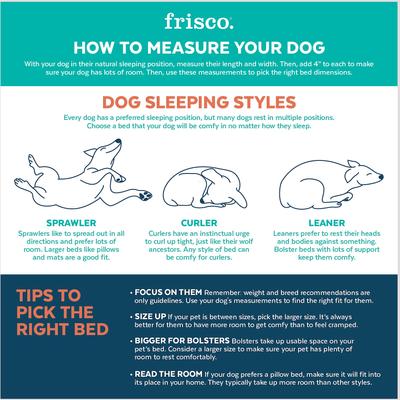 frisco.

HOW TO MEASURE YOUR DOG

With your dog in their natural sleeping position, measure their length and width. Then, add 4" to each to make sure your dog has lots of room. Then, use these measurements to pick the right bed dimensions.

DOG SLEEPING STYLES

Every dog has a preferred sleeping position, but many dogs rest in multiple positions. Choose a bed that your dog will be comfy in no matter how they sleep.

SPRAWLER

Sprawlers like to spread out in all directions and prefer lots of room. Larger beds like pillows and mats are a good fit.

CURLER

Curlers have an instinctual urge to curl up tight, just like their wolf ancestors. Any style of bed can be comfy for curlers.

LEANER

Leaners prefer to rest their heads and bodies against something. Bolster beds with lots of support keep them comfy.

TIPS TO PICK THE RIGHT BED

• FOCUS ON THEM Remember: weight and breed recommendations are only guidelines. Use your dog's measurements to find the right fit for them.

• SIZE UP If your pet is between sizes, pick the larger size. It's always better for them to have more room to get comfy than to feel cramped.

• BIGGER FOR BOLSTERS Bolsters take up usable space on your pet's bed. Consider a larger size to make sure your pet has plenty of room to rest comfortably.

• READ THE ROOM If your dog prefers a pillow bed, make sure it will fit into its place in your home. They typically take up more room than other styles.