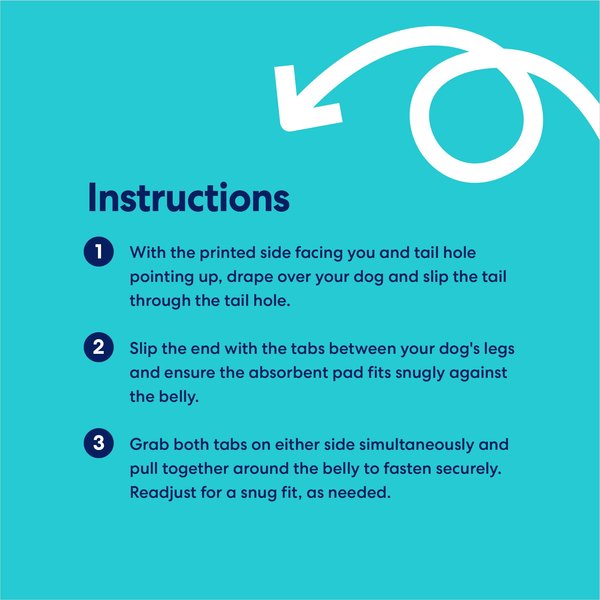 Instructions

1 With the printed side facing you and tail hole pointing up, drape over your dog and slip the tail through the tail hole.

2 Slip the end with the tabs between your dog's legs and ensure the absorbent pad fits snugly against the belly.

3 Grab both tabs on either side simultaneously and pull together around the belly to fasten securely. Readjust for a snug fit, as needed.