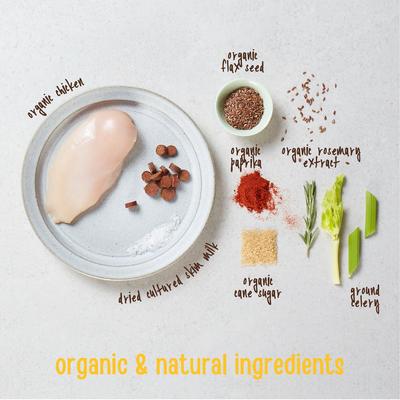 organic chicken

organic flax seed

organic paprika

organic rosemary extract

dried cultured skim milk

organic cane sugar

ground celery

organic & natural ingredients