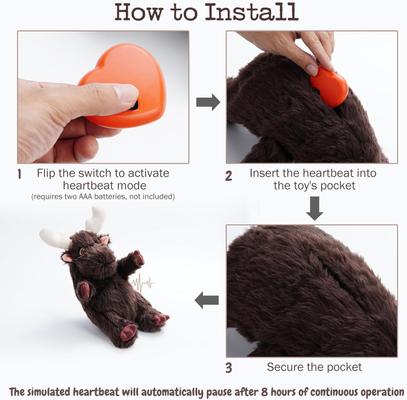 How to Install

1 Flip the switch to activate heartbeat mode
(requires two AAA batteries, not included)

2 Insert the heartbeat into the toy's pocket

3 Secure the pocket

The simulated heartbeat will automatically pause after 8 hours of continuous operation