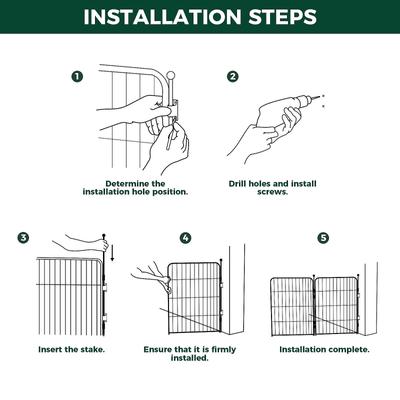 INSTALLATION STEPS

1

Determine the installation hole position.

2

Drill holes and install screws.

3

Insert the stake.

4

Ensure that it is firmly installed.

5

Installation complete.