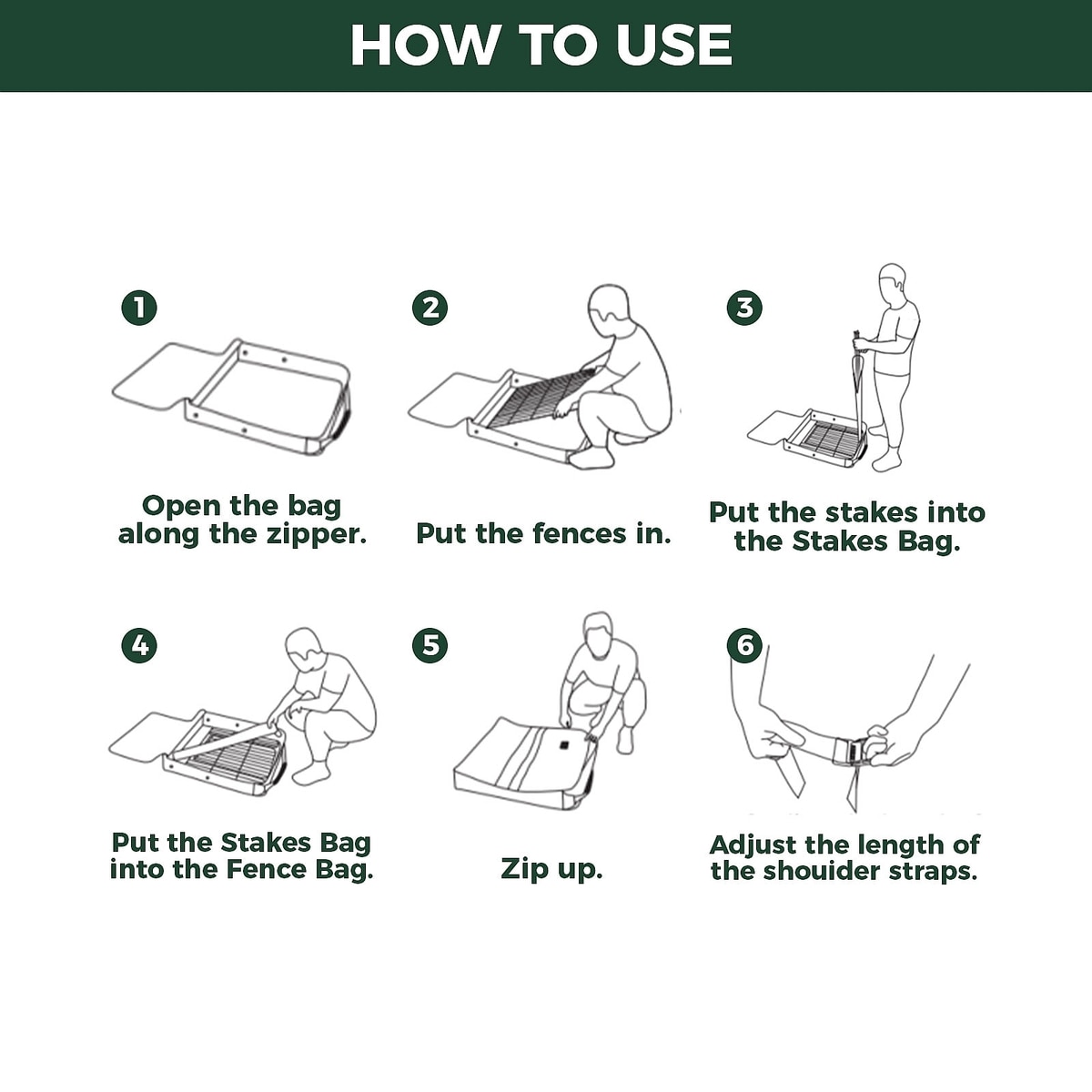 HOW TO USE

1
Open the bag along the zipper.

2
Put the fences in.

3
Put the stakes into the Stakes Bag.

4
Put the Stakes Bag into the Fence Bag.

5
Zip up.

6
Adjust the length of the shouider straps.