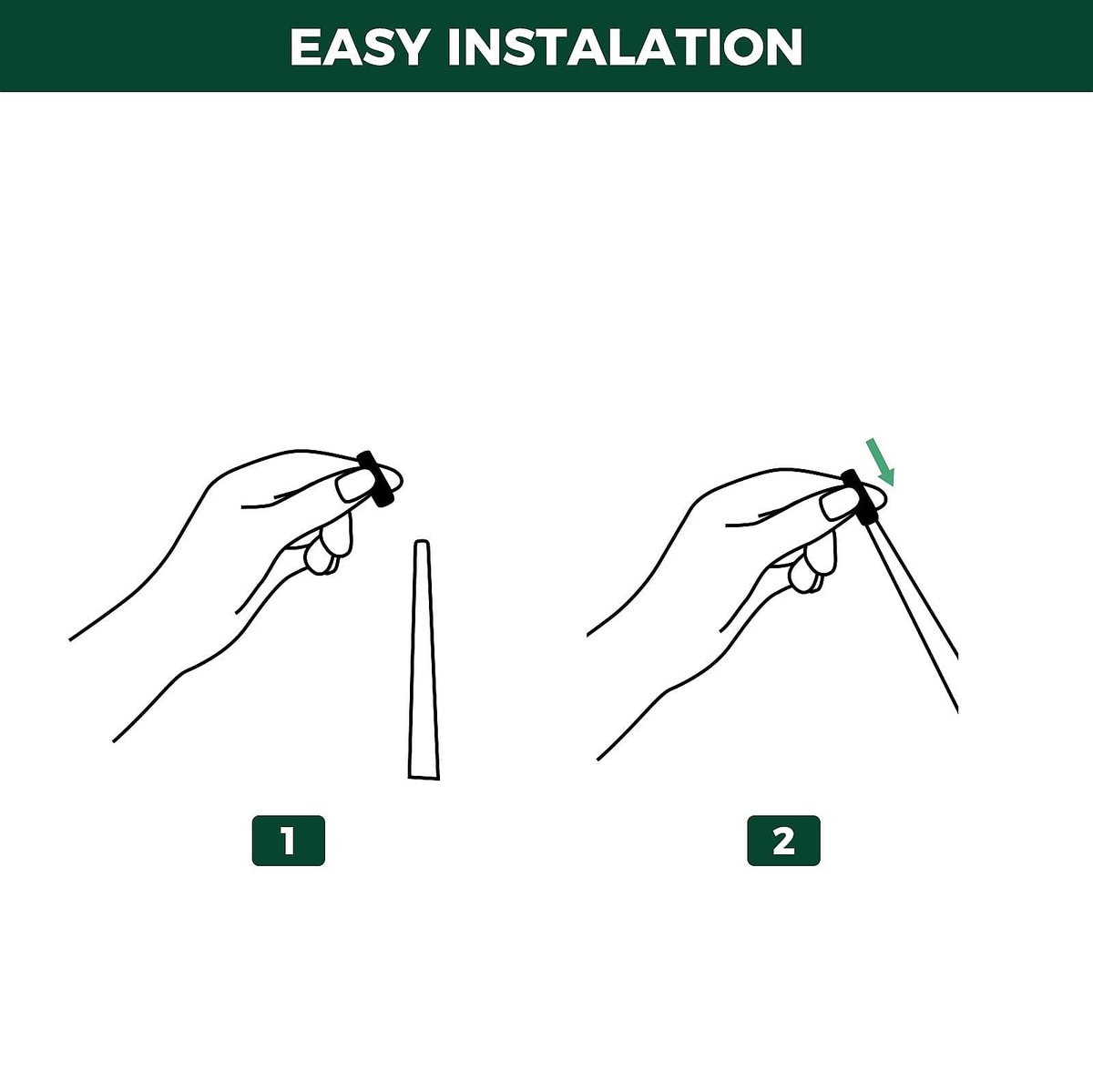 EASY INSTALATION

1

2