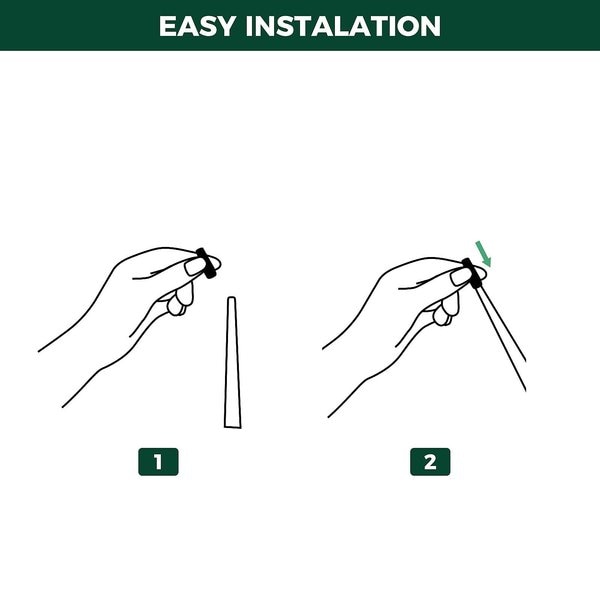 EASY INSTALATION

1

2