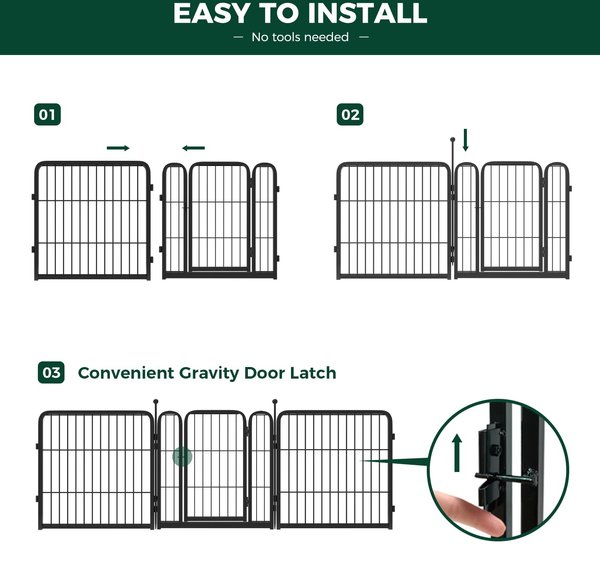 EASY TO INSTALL

— No tools needed —

01

02

03 Convenient Gravity Door Latch