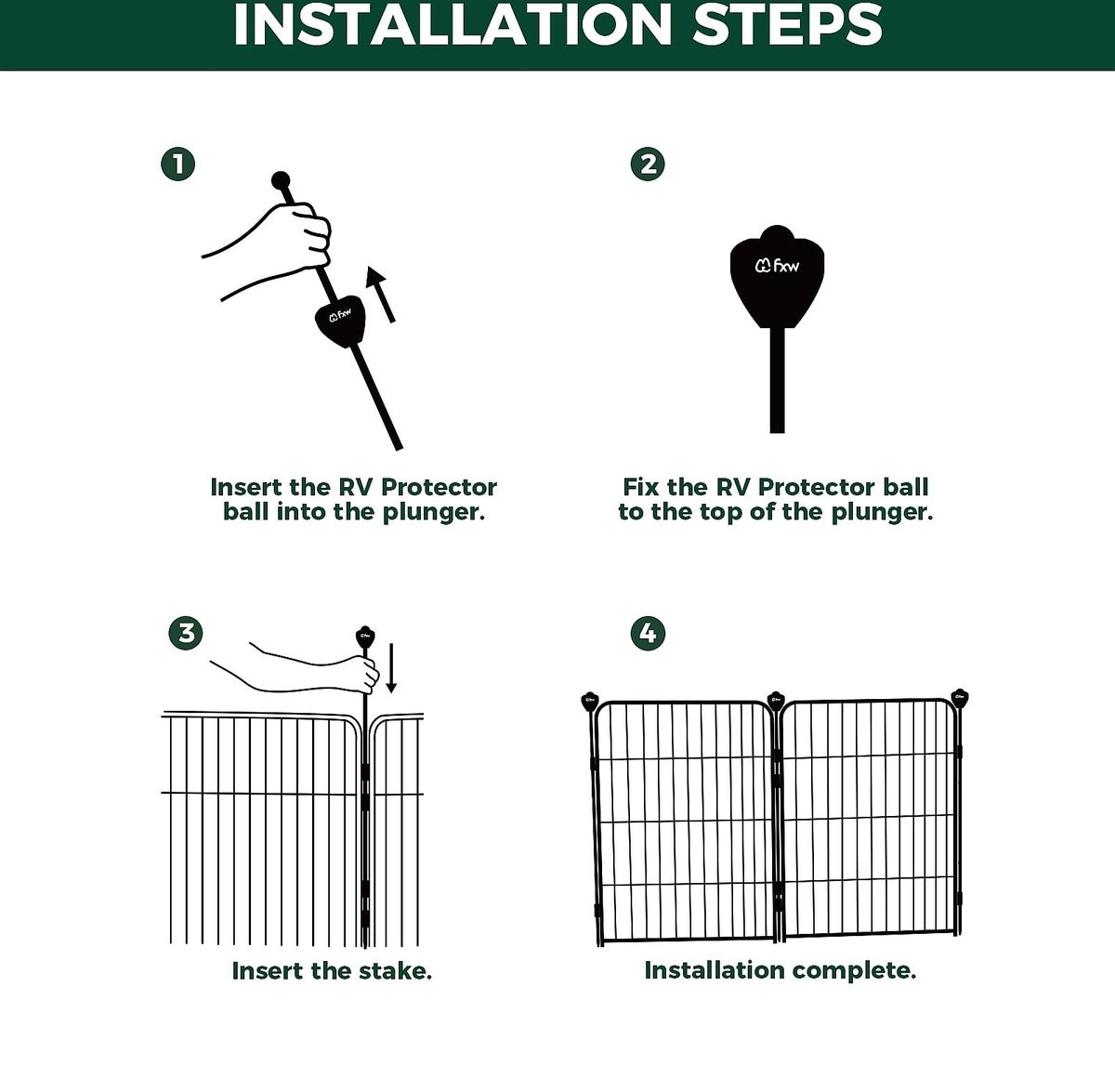 INSTALLATION STEPS

1

fxw

Insert the RV Protector ball into the plunger.

2

fxw

Fix the RV Protector ball to the top of the plunger.

3

Insert the stake.

4

Installation complete.