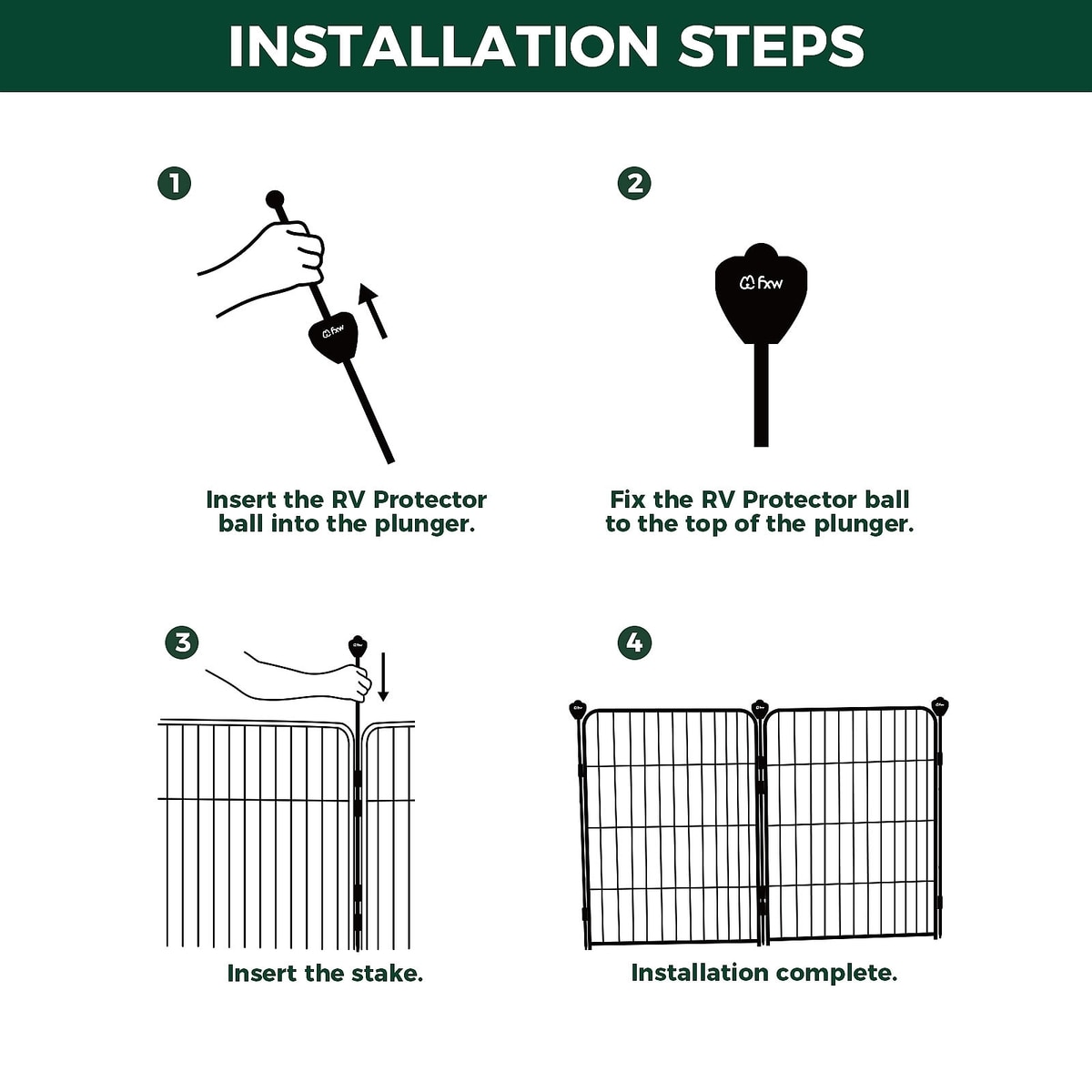 INSTALLATION STEPS

1

fxw

Insert the RV Protector ball into the plunger.

2

fxw

Fix the RV Protector ball to the top of the plunger.

3

Insert the stake.

4

Installation complete.