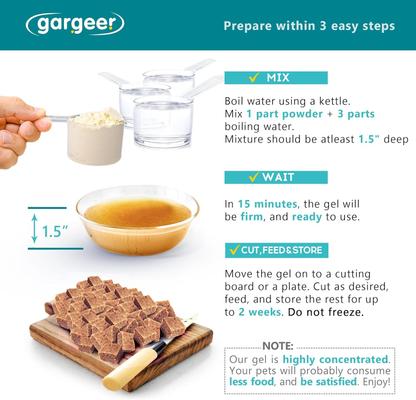 gargeer

Prepare within 3 easy steps

✓ MIX

Boil water using a kettle.
Mix 1 part powder + 3 parts boiling water.
Mixture should be atleast 1.5" deep

✓ WAIT

In 15 minutes, the gel will be firm, and ready to use.

1.5"

✓ CUT,FEED&STORE

Move the gel on to a cutting board or a plate. Cut as desired, feed, and store the rest for up to 2 weeks. Do not freeze.

NOTE:
Our gel is highly concentrated. Your pets will probably consume less food, and be satisfied. Enjoy!