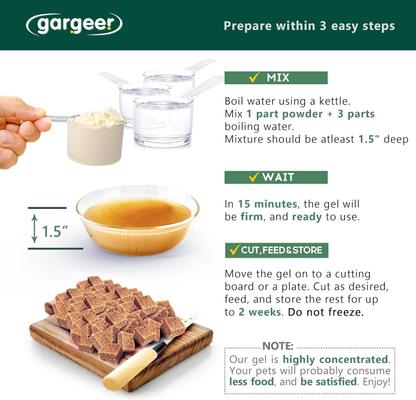 gargeer

Prepare within 3 easy steps

✓ MIX

Boil water using a kettle.
Mix 1 part powder + 3 parts boiling water.
Mixture should be atleast 1.5" deep

✓ WAIT

In 15 minutes, the gel will be firm, and ready to use.

1.5"

✓ CUT,FEED&STORE

Move the gel on to a cutting board or a plate. Cut as desired, feed, and store the rest for up to 2 weeks. Do not freeze.

NOTE:
Our gel is highly concentrated. Your pets will probably consume less food, and be satisfied. Enjoy!