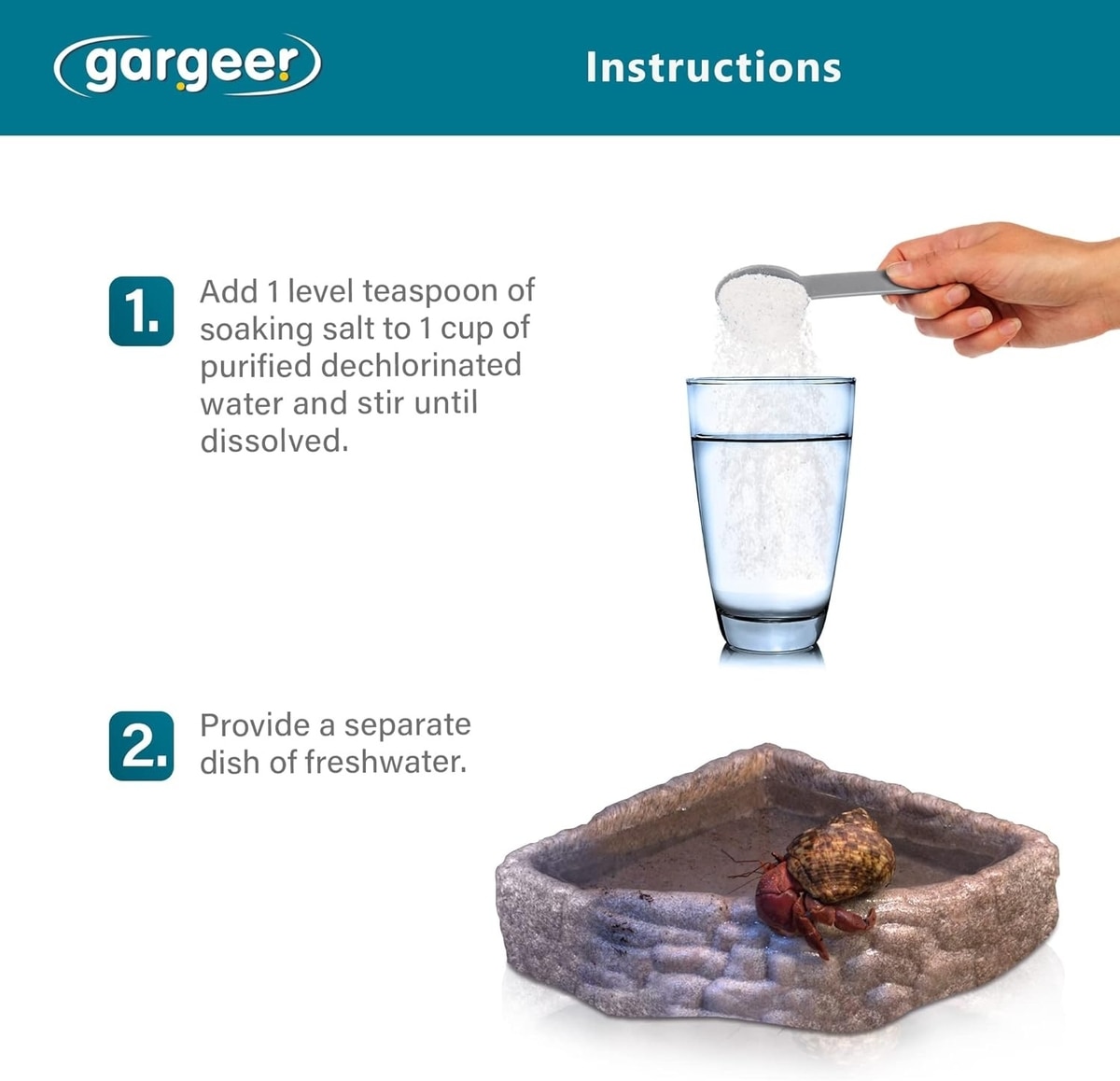 gargeer

Instructions

1. Add 1 level teaspoon of soaking salt to 1 cup of purified dechlorinated water and stir until dissolved.

2. Provide a separate dish of freshwater.