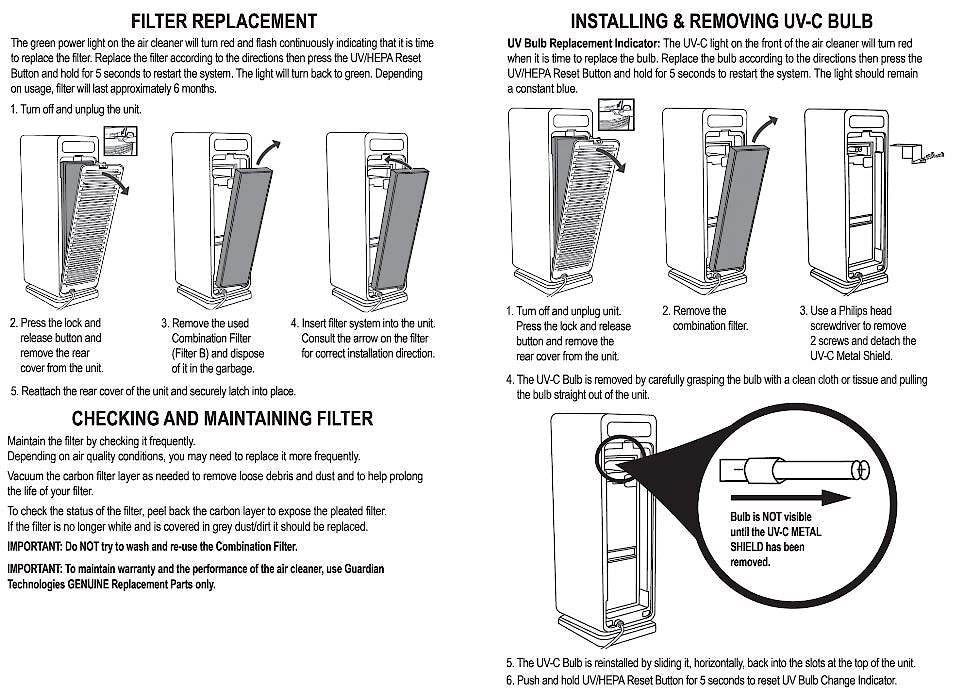 FILTER REPLACEMENT

The green power light on the air cleaner will turn red and flash continuously indicating that it is time to replace the filter. Replace the filter according to the directions then press the UV/HEPA Reset Button and hold for 5 seconds to restart the system. The light will turn back to green. Depending on usage, filter will last approximately 6 months.

1. Turn off and unplug the unit.

2. Press the lock and release button and remove the rear cover from the unit.

3. Remove the used Combination Filter (Filter B) and dispose of it in the garbage.

4. Insert filter system into the unit. Consult the arrow on the filter for correct installation direction.

5. Reattach the rear cover of the unit and securely latch into place.

CHECKING AND MAINTAINING FILTER

Maintain the filter by checking it frequently.
Depending on air quality conditions, you may need to replace it more frequently.

Vacuum the carbon filter layer as needed to remove loose debris and dust and to help prolong the life of your filter.

To check the status of the filter, peel back the carbon layer to expose the pleated filter. If the filter is no longer white and is covered in grey dust/dirt it should be replaced.

IMPORTANT: Do NOT try to wash and re-use the Combination Filter.

IMPORTANT: To maintain warranty and the performance of the air cleaner, use Guardian Technologies GENUINE Replacement Parts only.

INSTALLING & REMOVING UV-C BULB

UV Bulb Replacement Indicator: The UV-C light on the front of the air cleaner will turn red when it is time to replace the bulb. Replace the bulb according to the directions then press the UV/HEPA Reset Button and hold for 5 seconds to restart the system. The light should remain a constant blue.

1. Turn off and unplug unit. Press the lock and release button and remove the rear cover from the unit.

2. Remove the combination filter.

3. Use a Philips head screwdriver to remove 2 screws and detach the UV-C Metal Shield.

4. The UV-C Bulb is removed by carefully grasping the bulb with a clean cloth or tissue and pulling the bulb straight out of the unit.

Bulb is NOT visible until the UV-C METAL SHIELD has been removed.

5. The UV-C Bulb is reinstalled by sliding it, horizontally, back into the slots at the top of the unit.
6. Push and hold UV/HEPA Reset Button for 5 seconds to reset UV Bulb Change Indicator.