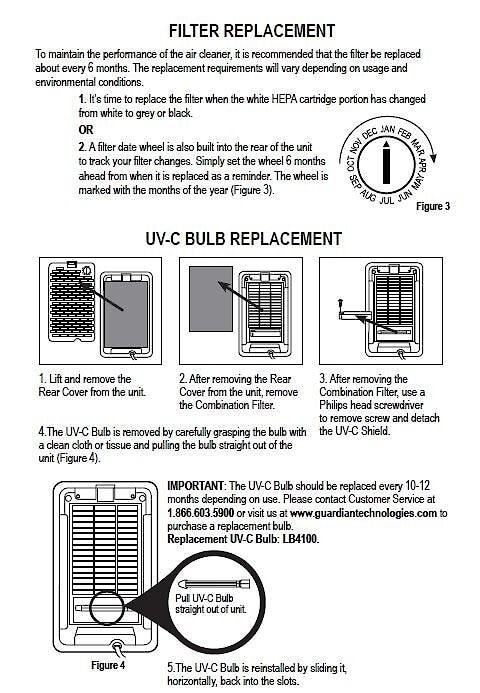 FILTER REPLACEMENT

To maintain the performance of the air cleaner, it is recommended that the filter be replaced about every 6 months. The replacement requirements will vary depending on usage and environmental conditions.

1. It's time to replace the filter when the white HEPA cartridge portion has changed from white to grey or black.

OR

2. A filter date wheel is also built into the rear of the unit to track your filter changes. Simply set the wheel 6 months ahead from when it is replaced as a reminder. The wheel is marked with the months of the year (Figure 3).

JAN FEB MAR APR MAY JUN JUL AUG SEP OCT NOV DEC

Figure 3

UV-C BULB REPLACEMENT

1. Lift and remove the Rear Cover from the unit.

2. After removing the Rear Cover from the unit, remove the Combination Filter.

3. After removing the Combination Filter, use a Philips head screwdriver to remove screw and detach the UV-C Shield.

4.The UV-C Bulb is removed by carefully grasping the bulb with a clean cloth or tissue and pulling the bulb straight out of the unit (Figure 4).

IMPORTANT: The UV-C Bulb should be replaced every 10-12 months depending on use. Please contact Customer Service at 1.866.603.5900 or visit us at www.guardiantechnologies.com to purchase a replacement bulb.
Replacement UV-C Bulb: LB4100.

Pull UV-C Bulb straight out of unit.

Figure 4

5.The UV-C Bulb is reinstalled by sliding it, horizontally, back into the slots.