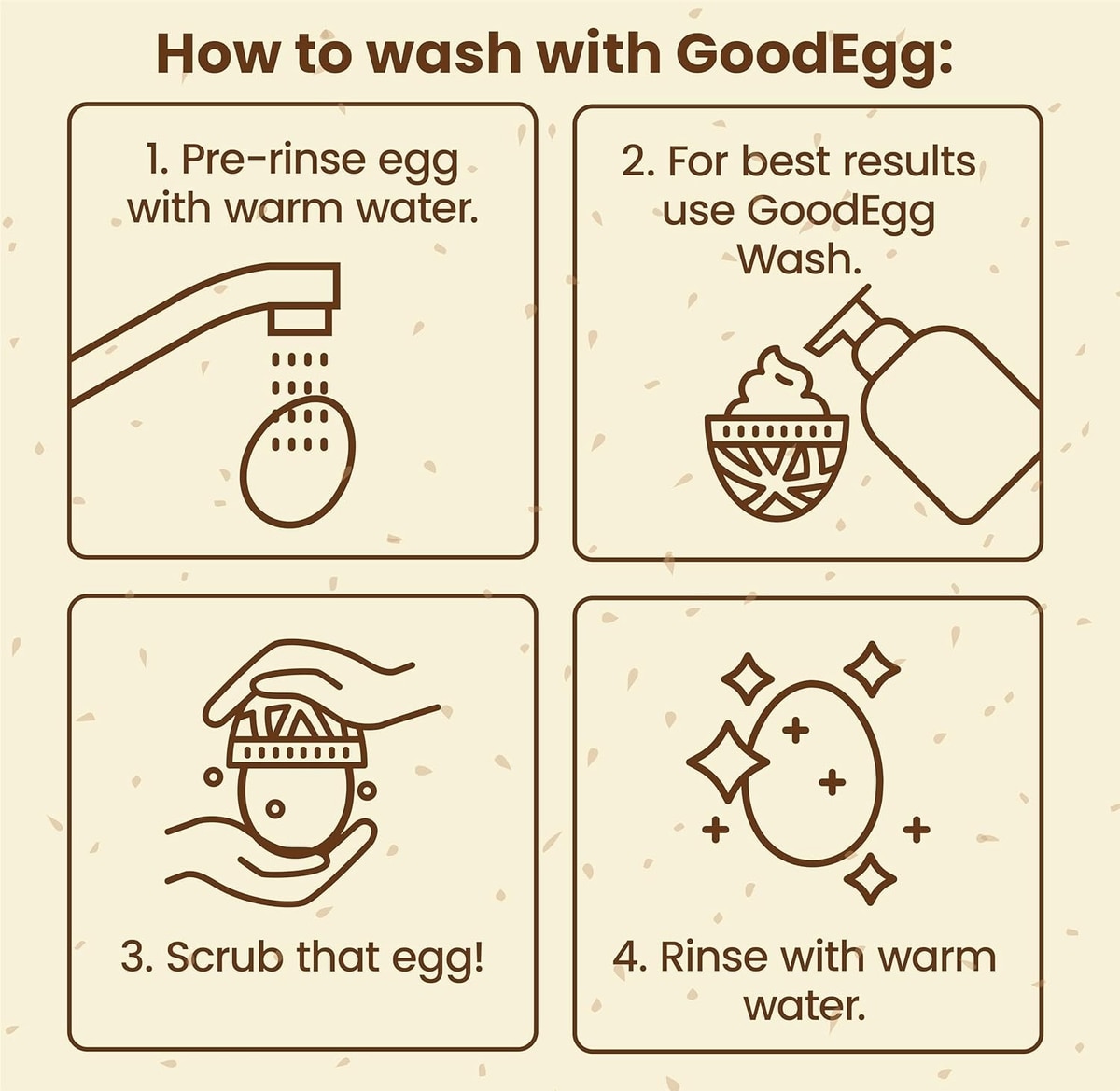 How to wash with GoodEgg:

1. Pre-rinse egg with warm water.

2. For best results use GoodEgg Wash.

3. Scrub that egg!

4. Rinse with warm water.