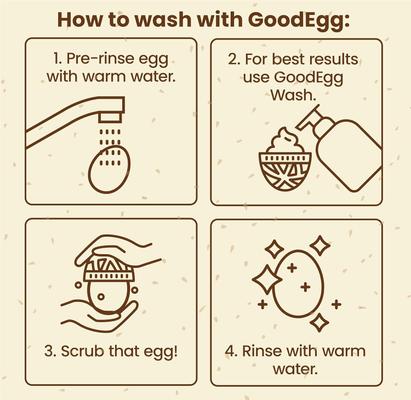 How to wash with GoodEgg:

1. Pre-rinse egg with warm water.

2. For best results use GoodEgg Wash.

3. Scrub that egg!

4. Rinse with warm water.