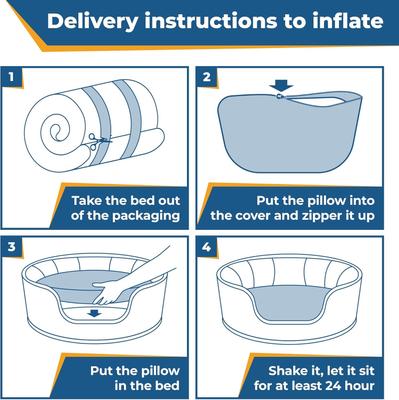 Delivery instructions to inflate

1

Take the bed out of the packaging

2

Put the pillow into the cover and zipper it up

3

Put the pillow in the bed

4

Shake it, let it sit for at least 24 hour