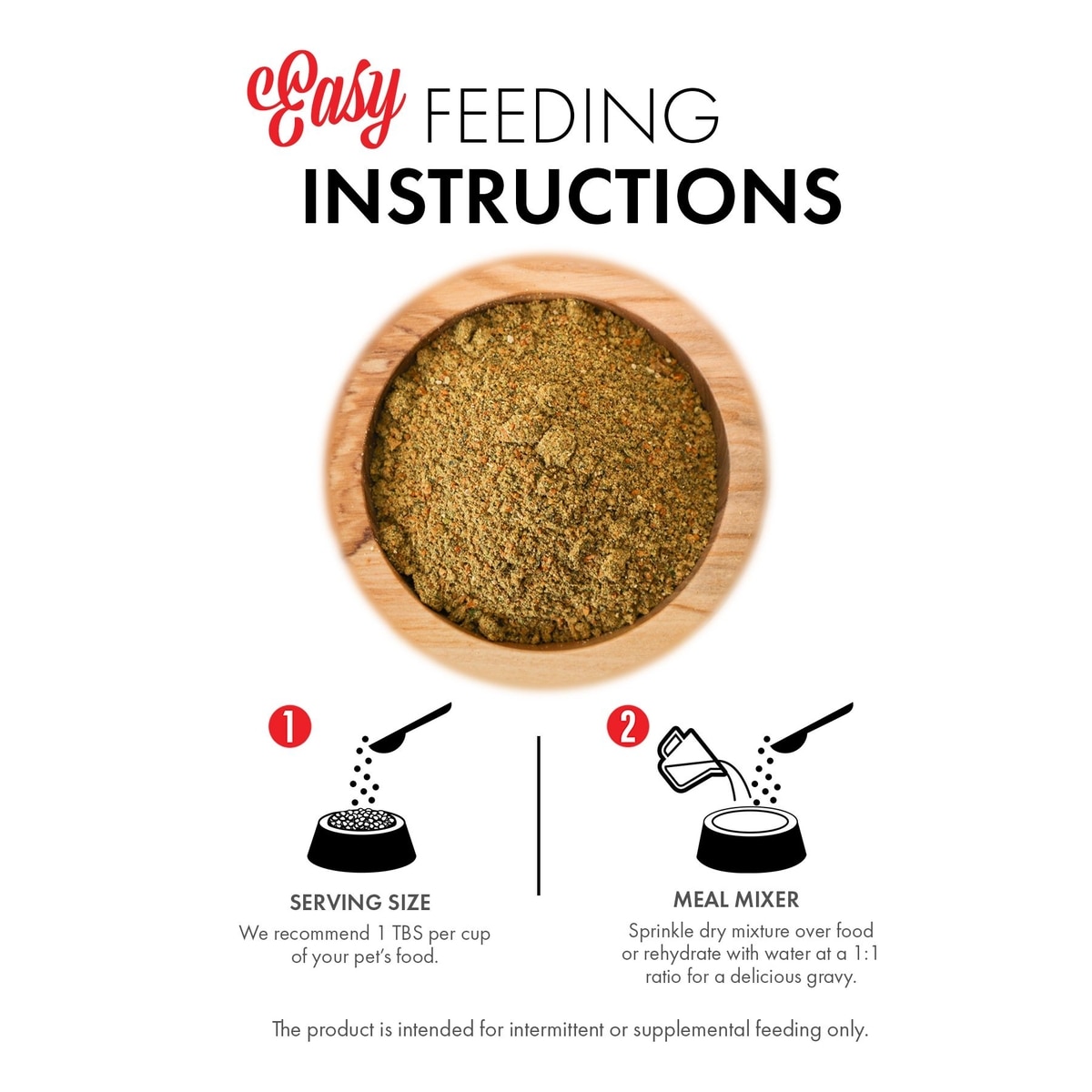 Easy FEEDING
INSTRUCTIONS

1

SERVING SIZE
We recommend 1 TBS per cup of your pet's food.

2

MEAL MIXER
Sprinkle dry mixture over food or rehydrate with water at a 1:1 ratio for a delicious gravy.

The product is intended for intermittent or supplemental feeding only.