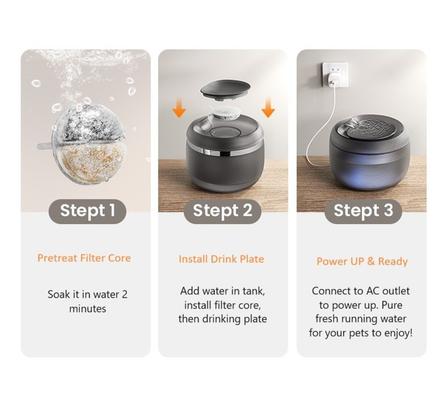 Stept 1

Pretreat Filter Core

Soak it in water 2 minutes

Stept 2

Install Drink Plate

Add water in tank, install filter core, then drinking plate

Stept 3

Power UP & Ready

Connect to AC outlet to power up. Pure fresh running water for your pets to enjoy!