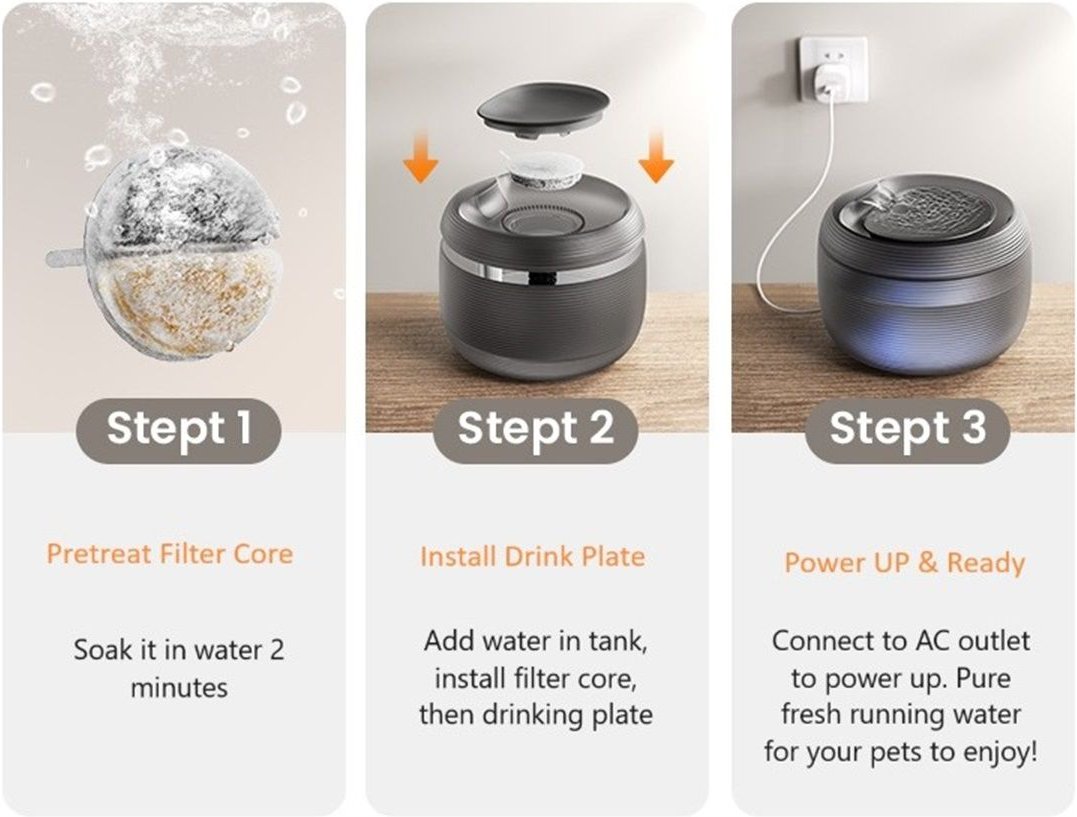 Stept 1

Pretreat Filter Core

Soak it in water 2 minutes

Stept 2

Install Drink Plate

Add water in tank, install filter core, then drinking plate

Stept 3

Power UP & Ready

Connect to AC outlet to power up. Pure fresh running water for your pets to enjoy!